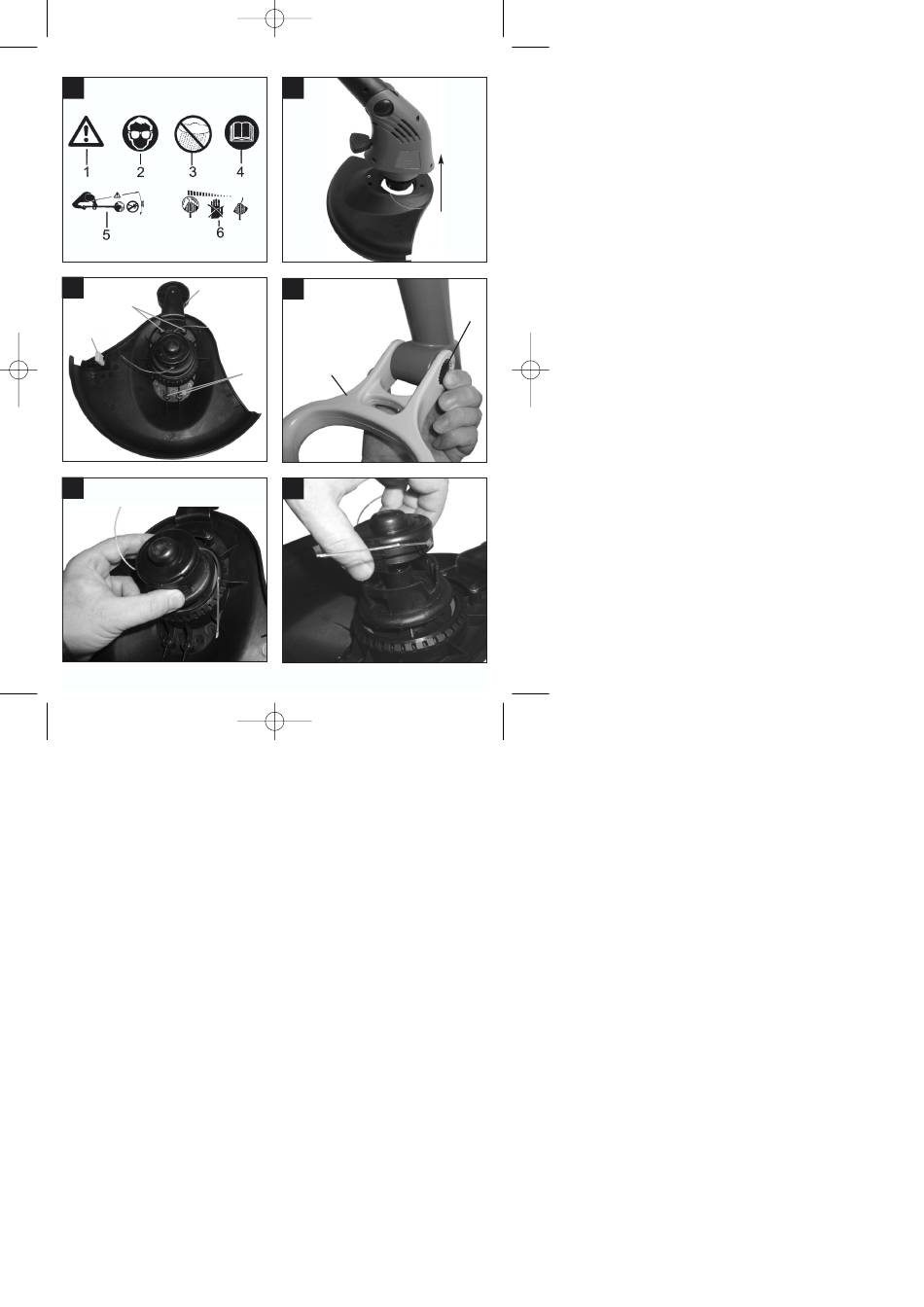 1
2
3
4
5
6