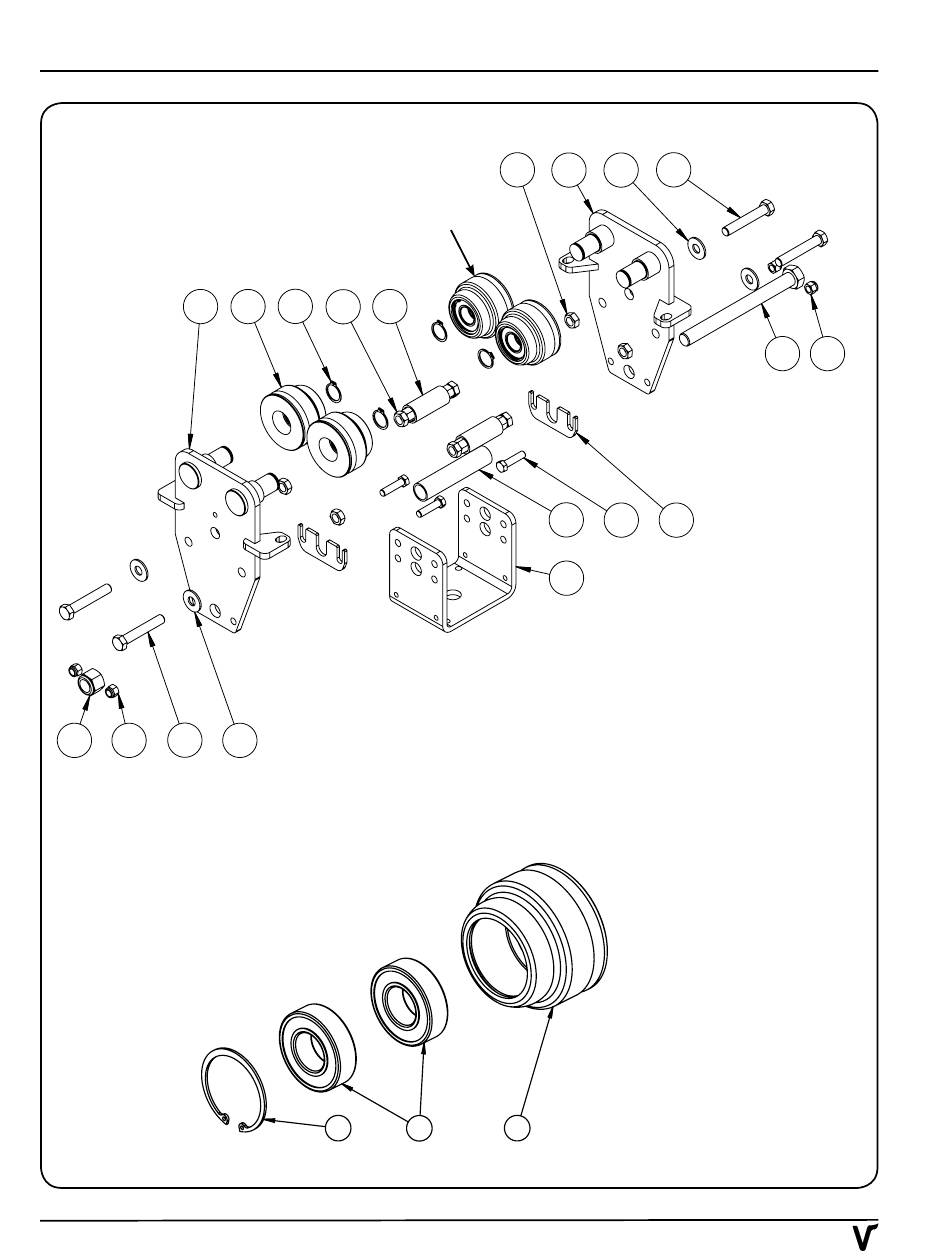 V