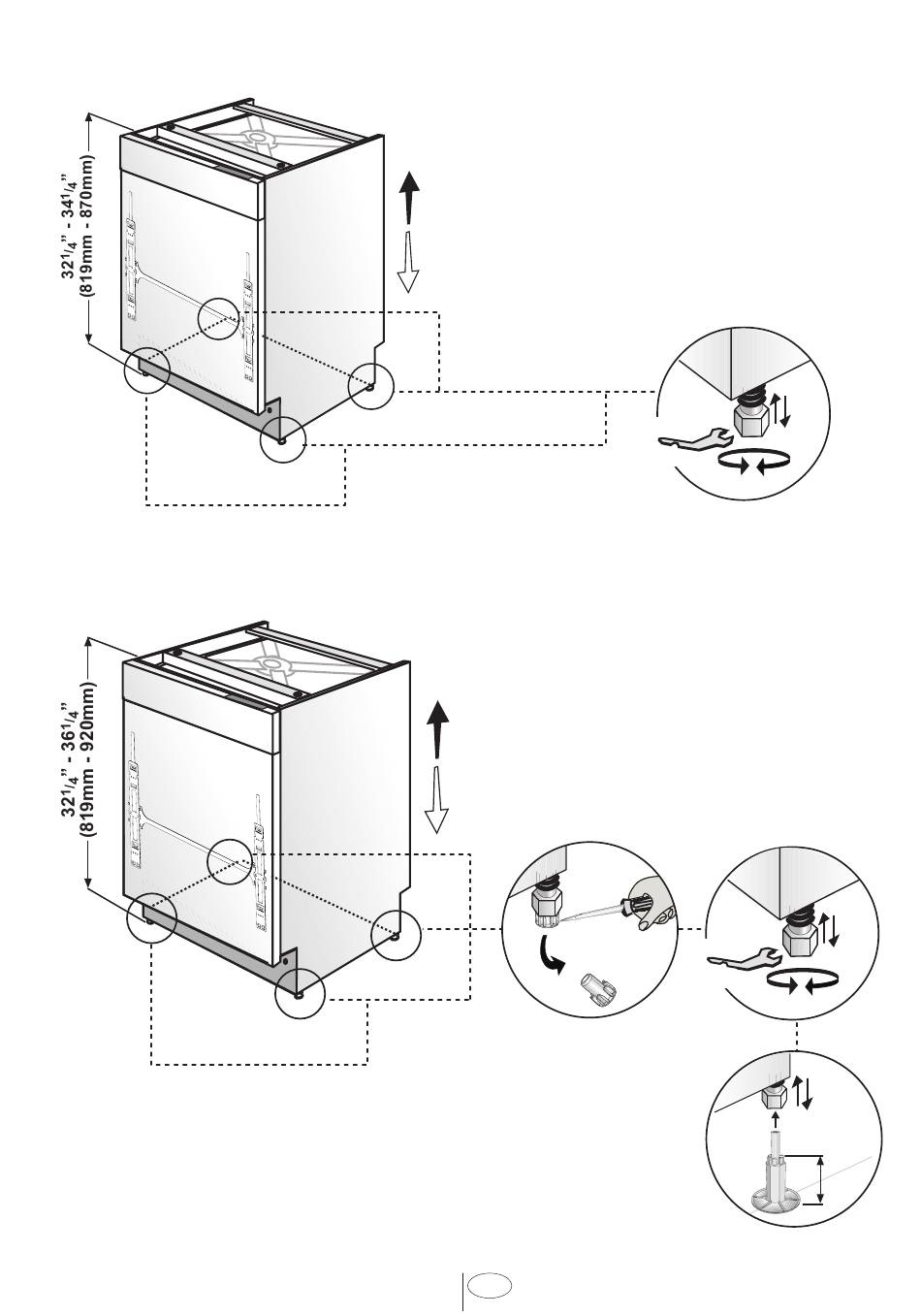 $32^1/_4$" - $34^1/_4$"
(819mm - 870mm)

$32^1/_4$" - $36^1/_4$"
(819mm - 920mm)