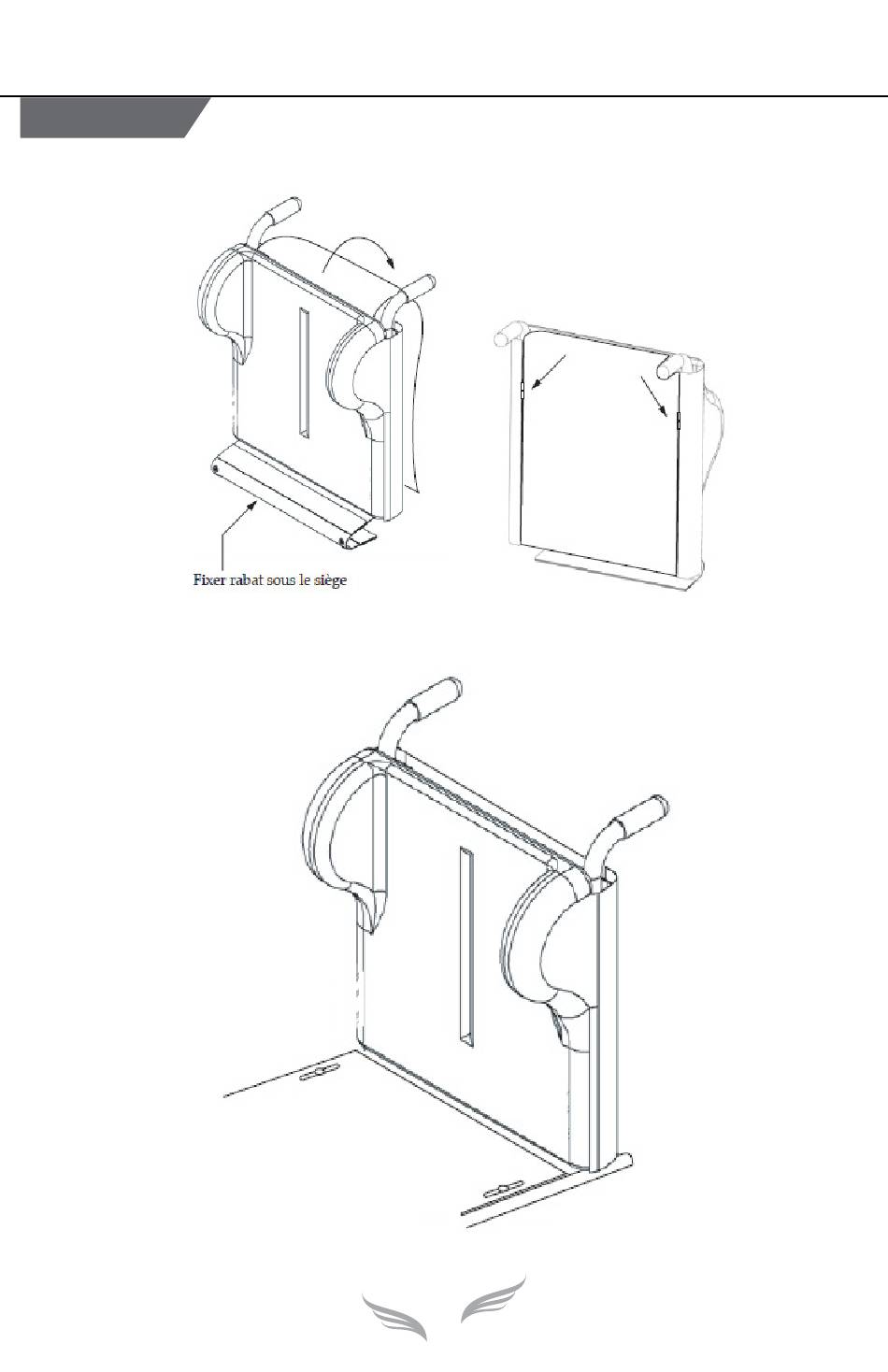 Fixer rabat sous le siège