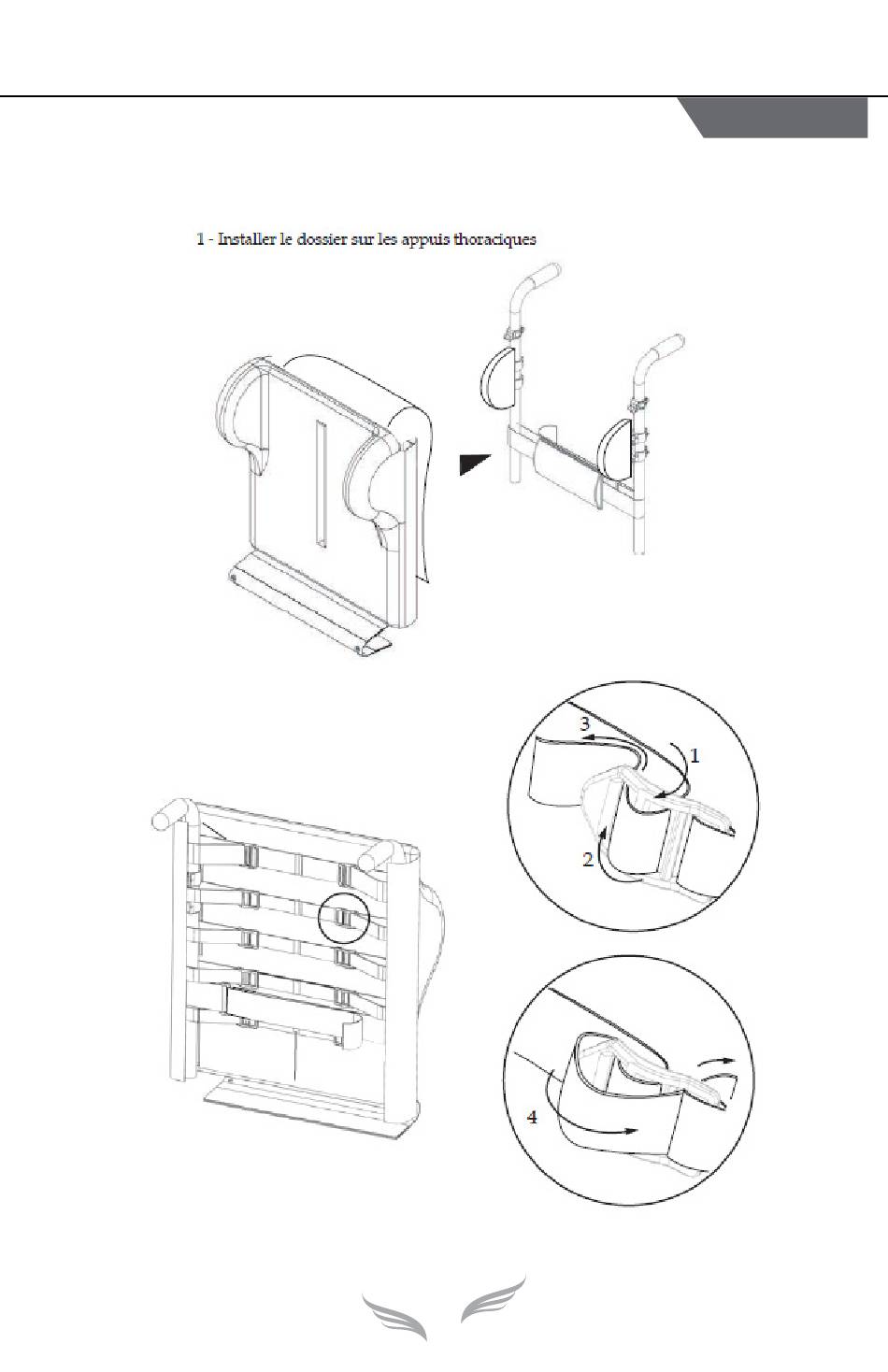 1 - Installer le dossier sur les appuis thoraciques

3

1

2

4