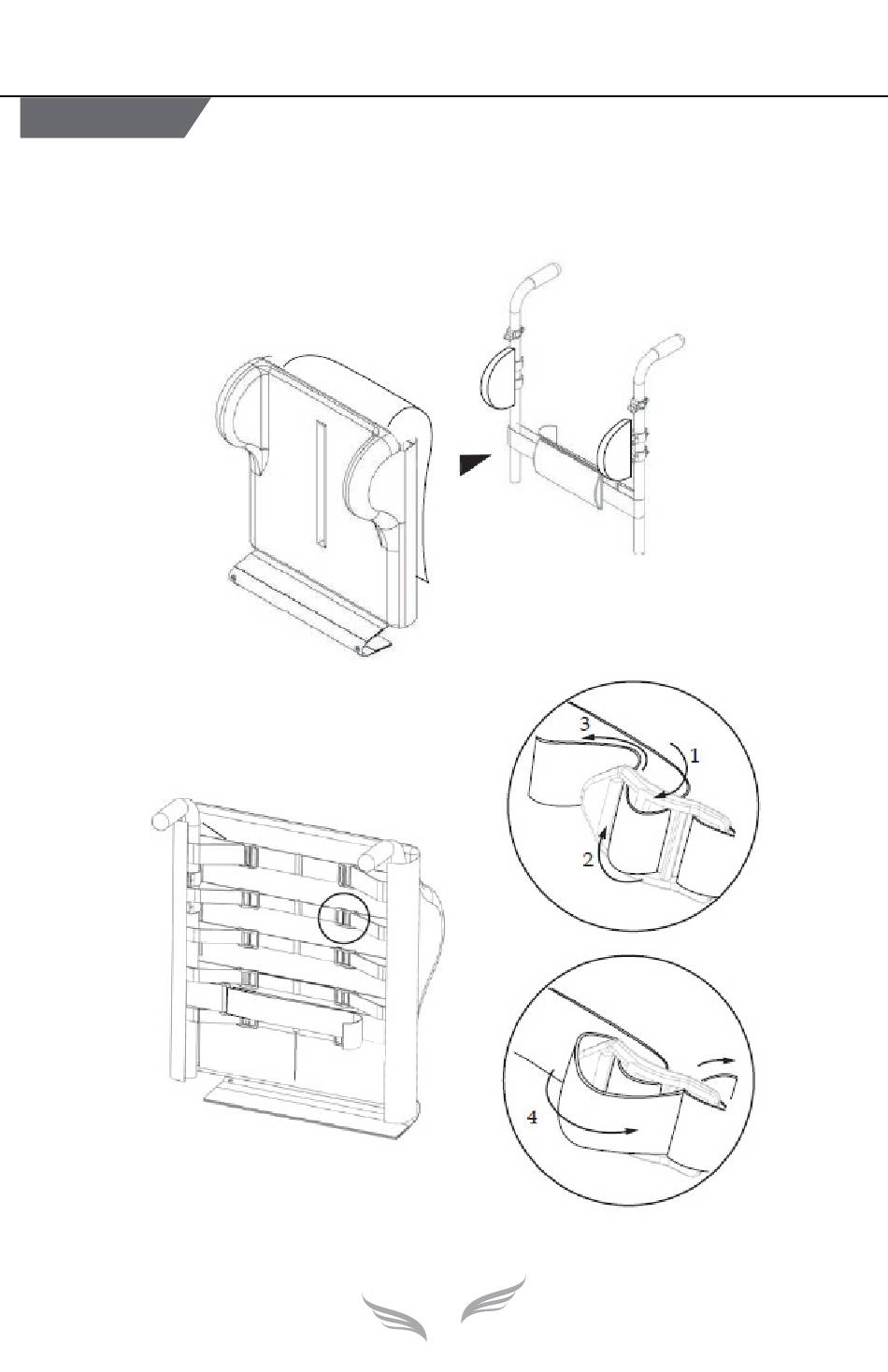 3
1
2
4