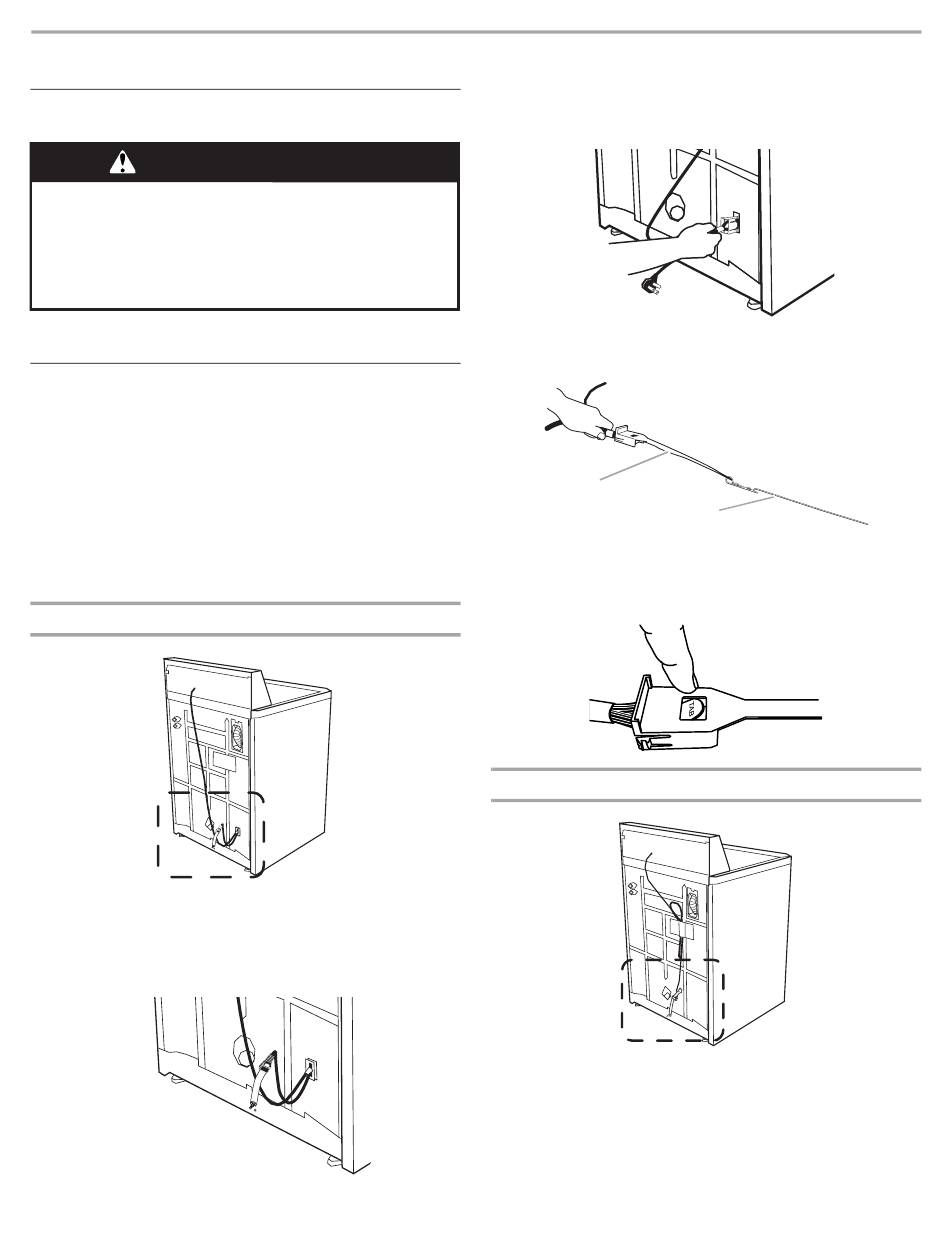 TAB