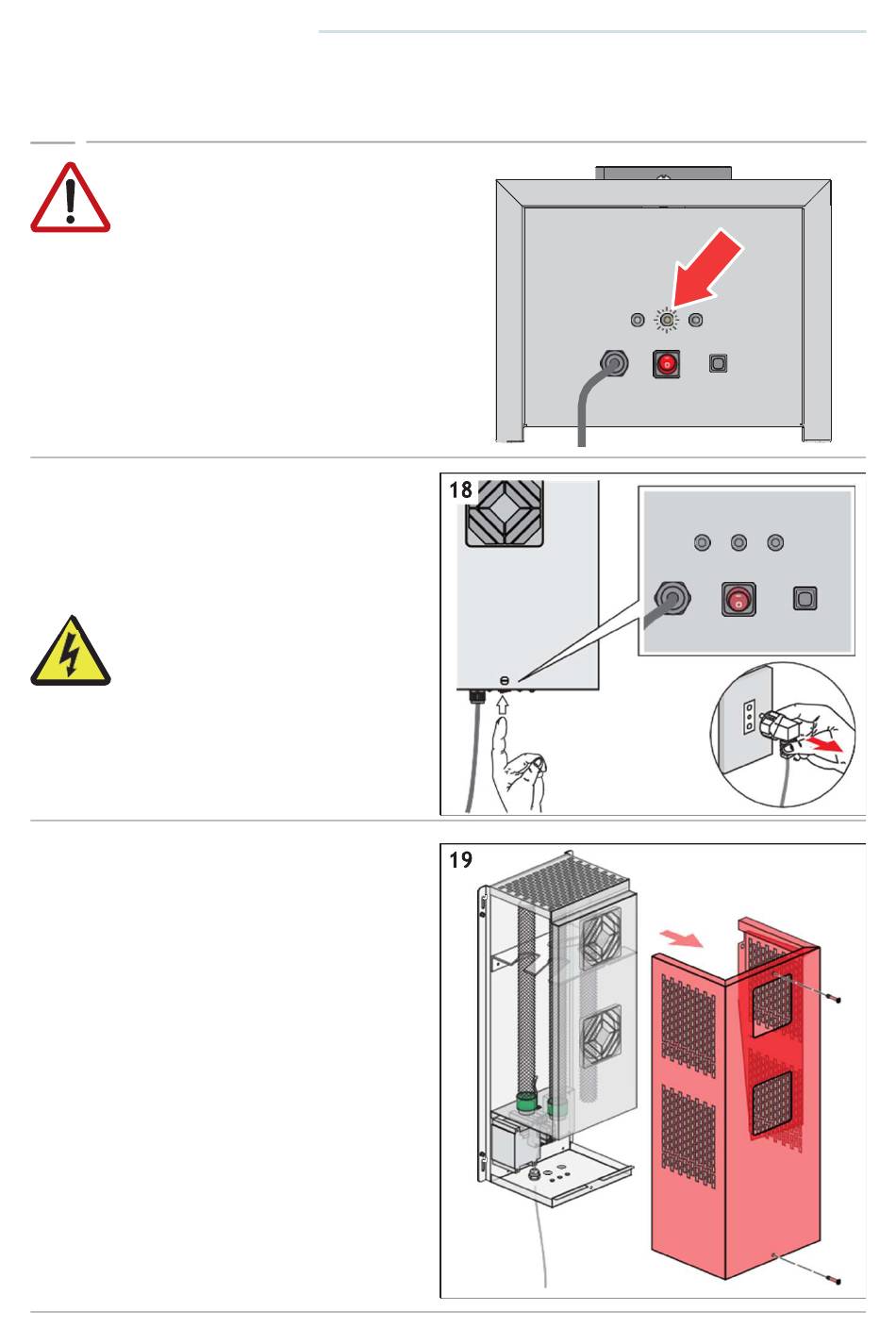 18

19