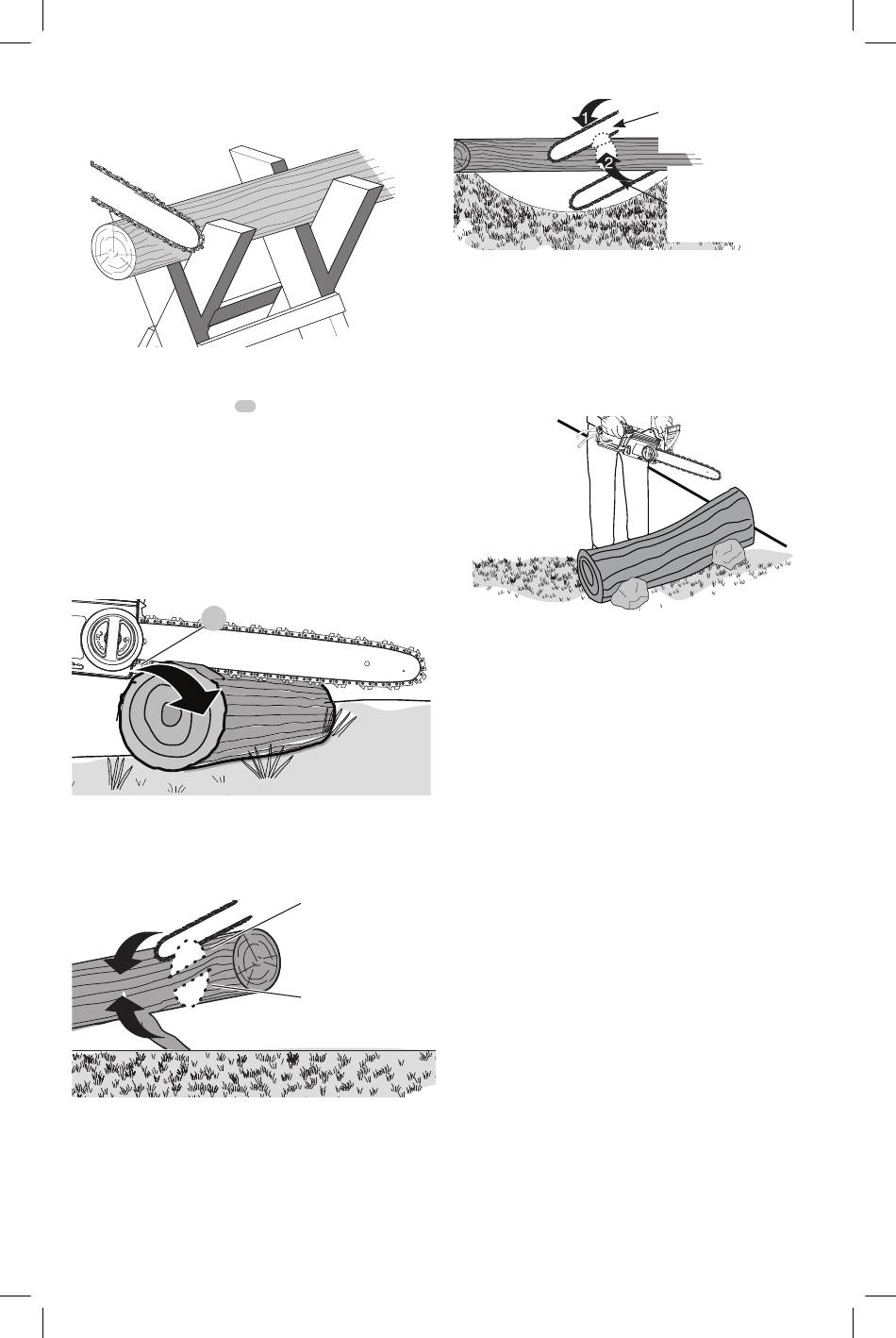 1

2