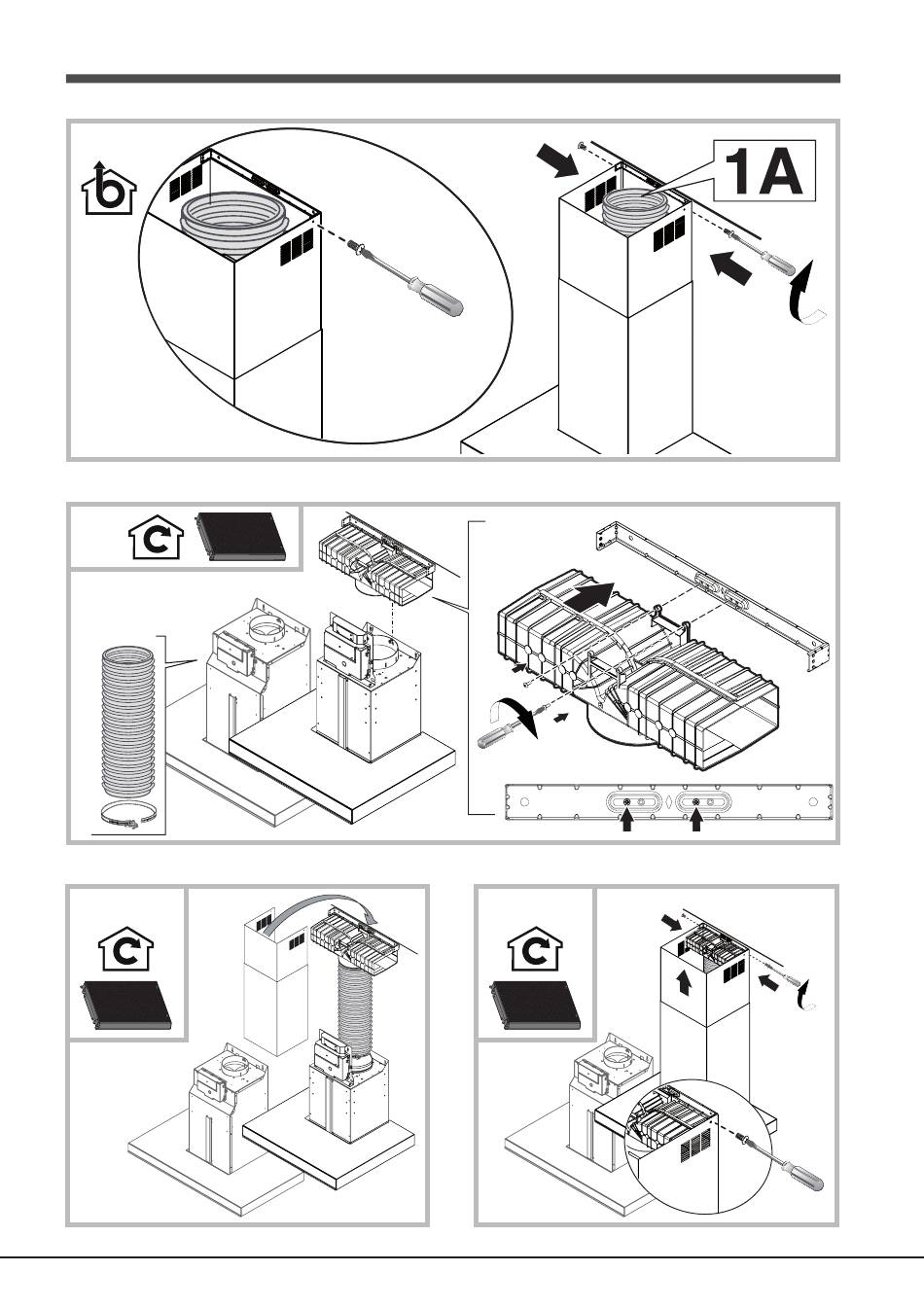 b

1A

C

C

C