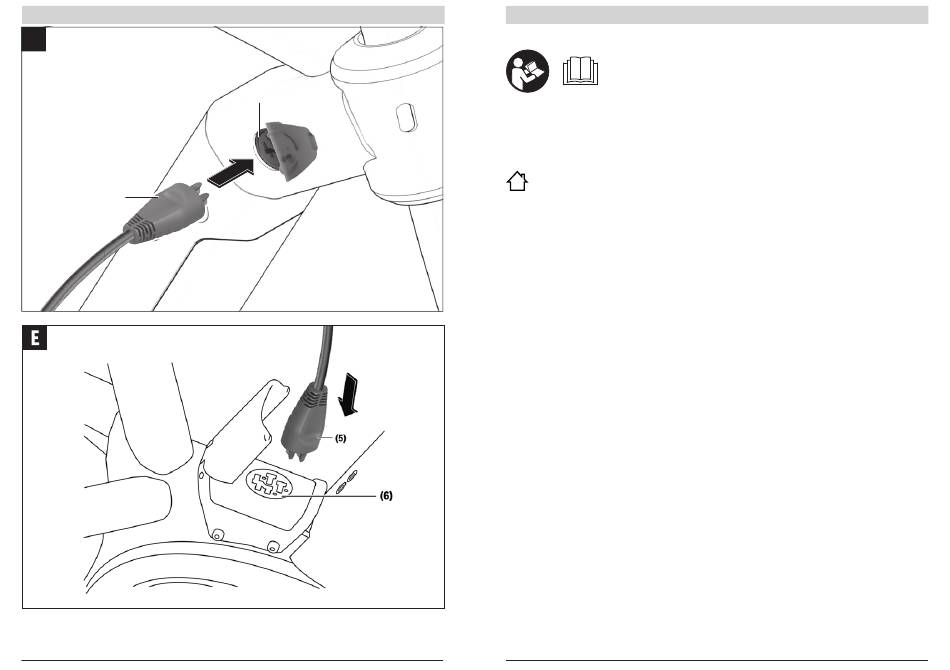 E

(5)

(6)