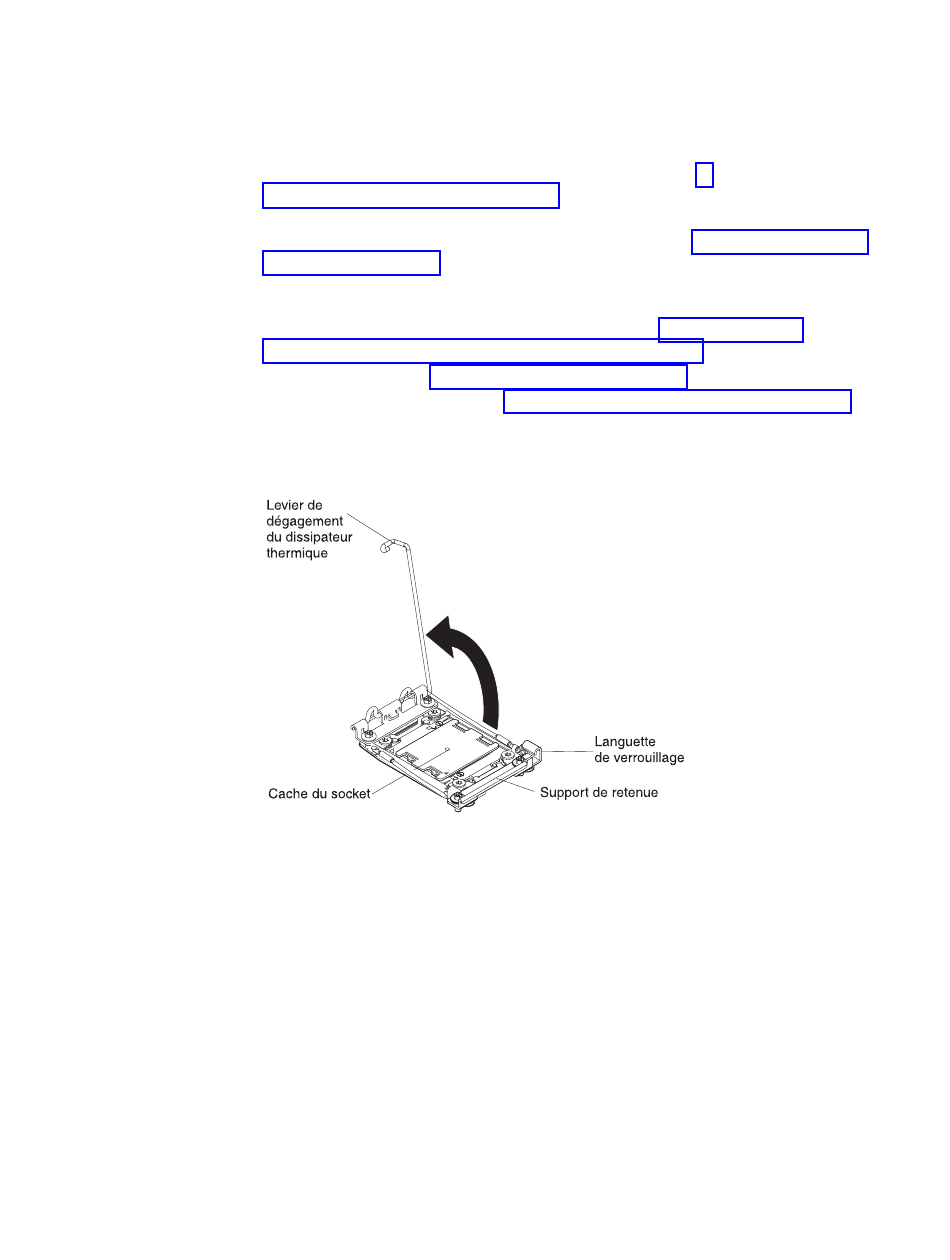 Levier de dégagement du dissipateur thermique

Languette de verrouillage

Cache du socket

Support de retenue