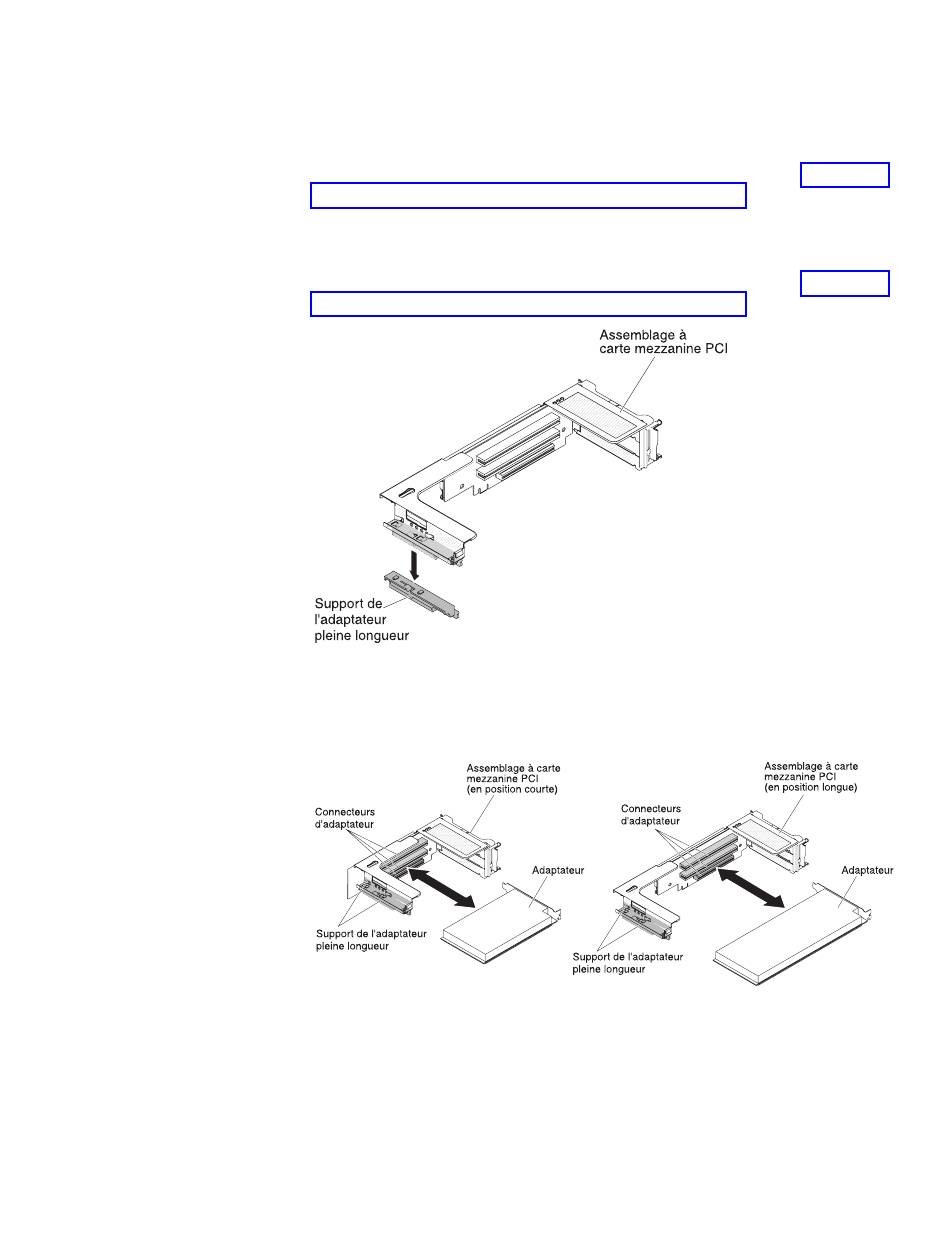 Assemblage à carte mezzanine PCI

Support de l'adaptateur pleine longueur

Assemblage à carte mezzanine PCI (en position courte)

Connecteurs d'adaptateur

Adaptateur

Support de l'adaptateur pleine longueur

Assemblage à carte mezzanine PCI (en position longue)

Connecteurs d'adaptateur

Adaptateur

Support de l'adaptateur pleine longueur