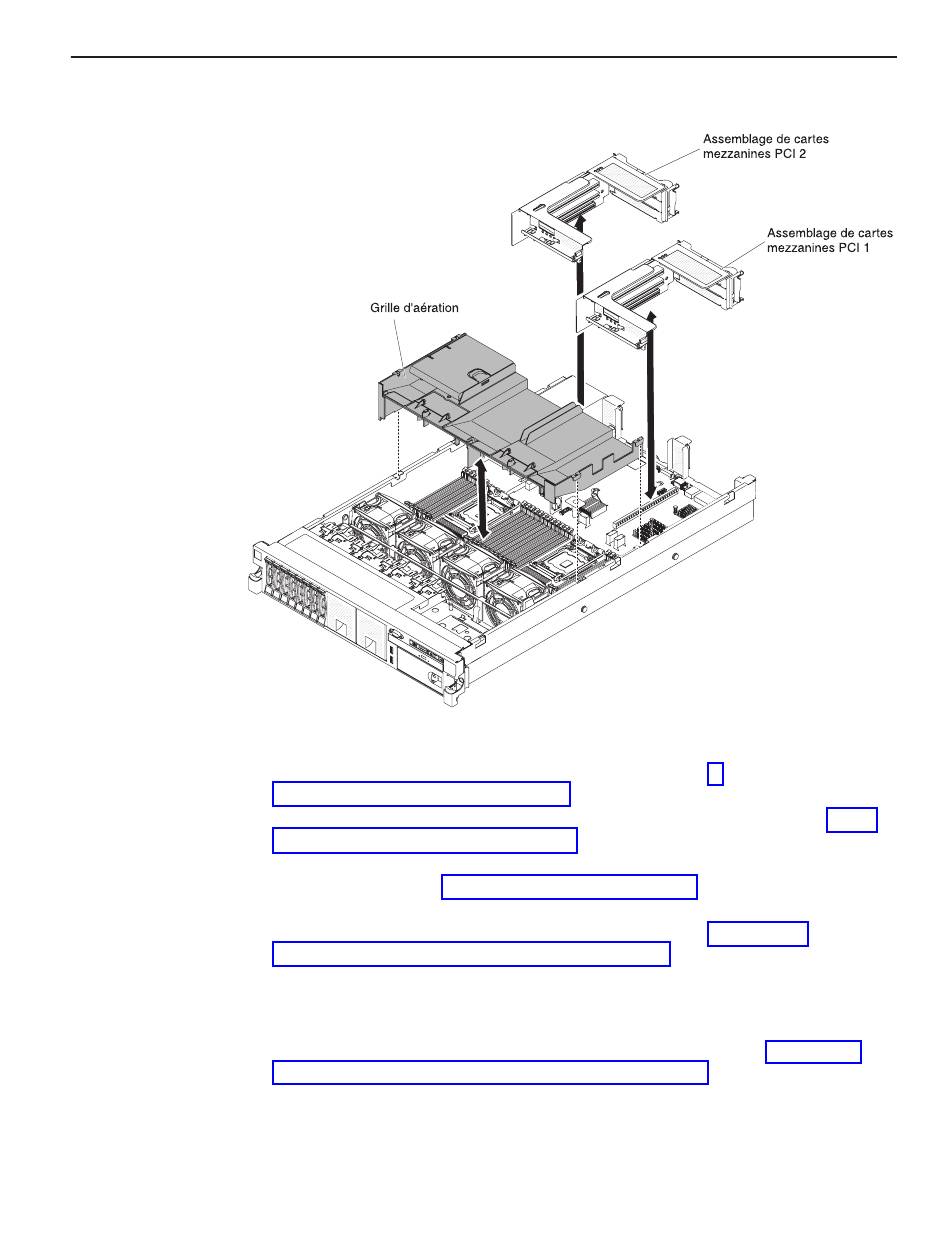 Assemblage de cartes mezzanines PCI 2

Assemblage de cartes mezzanines PCI 1

Grille d'aération