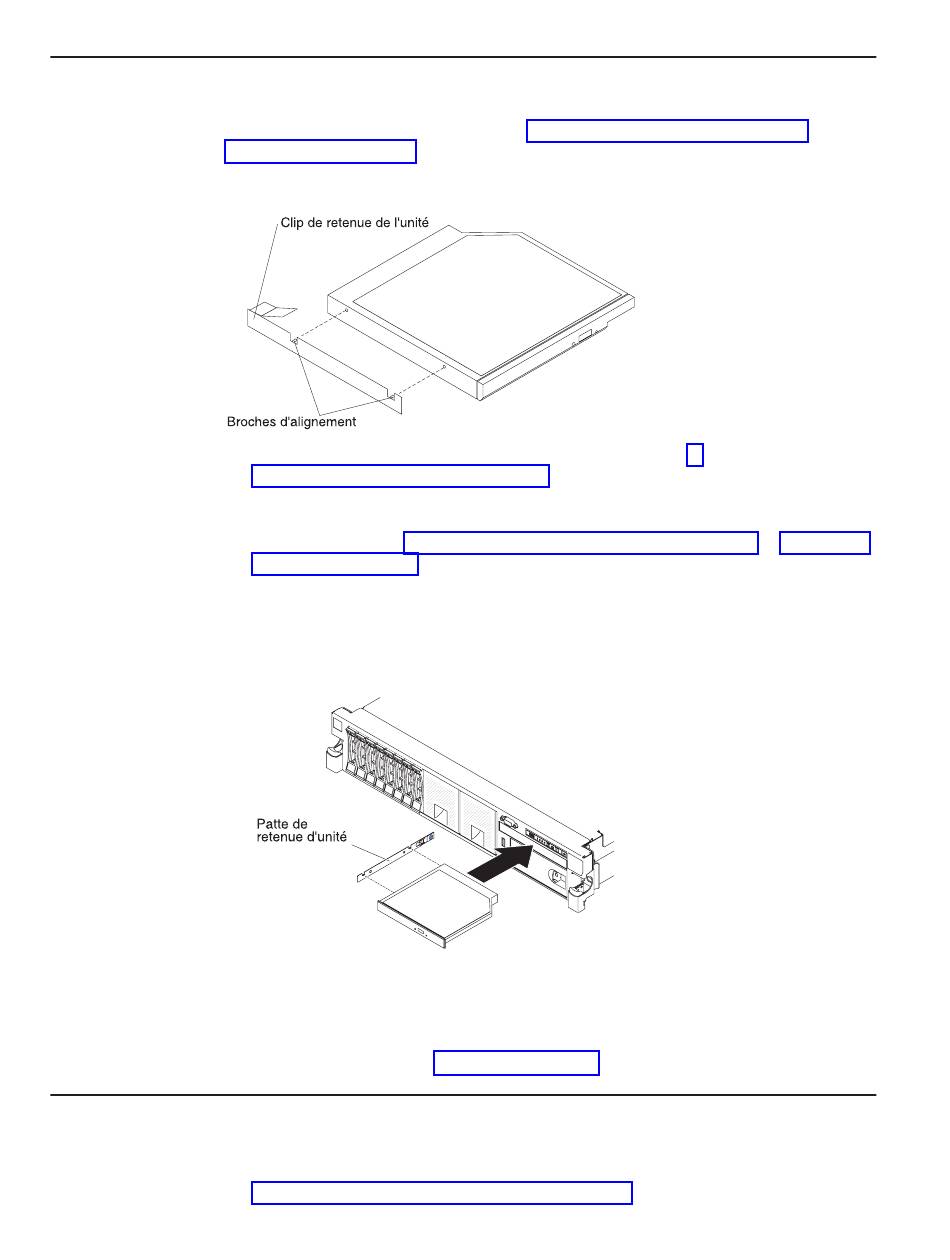 Clip de retenue de l'unité

Broches d'alignement

Patte de retenue d'unité