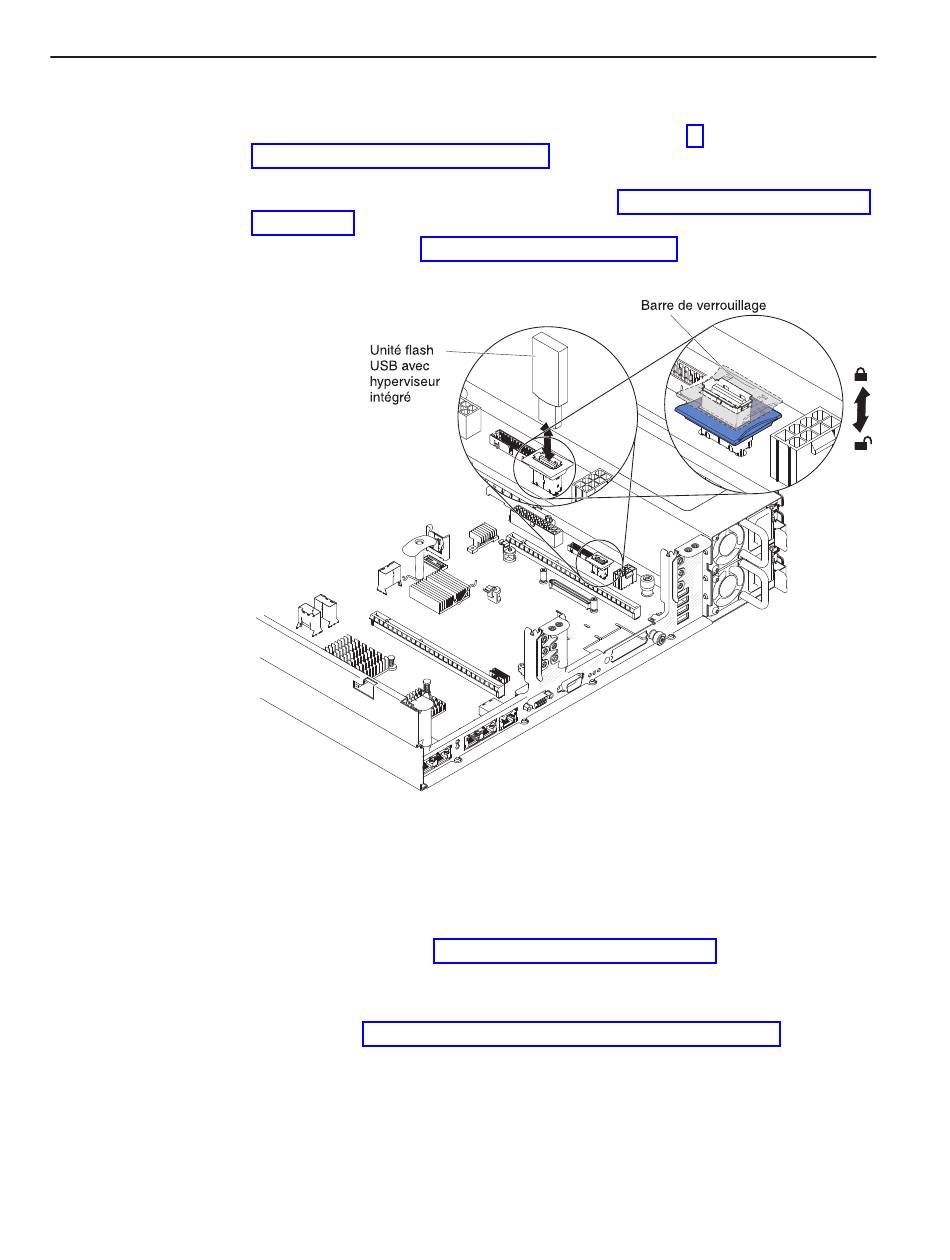 Barre de verrouillage

Unité flash USB avec hyperviseur intégré