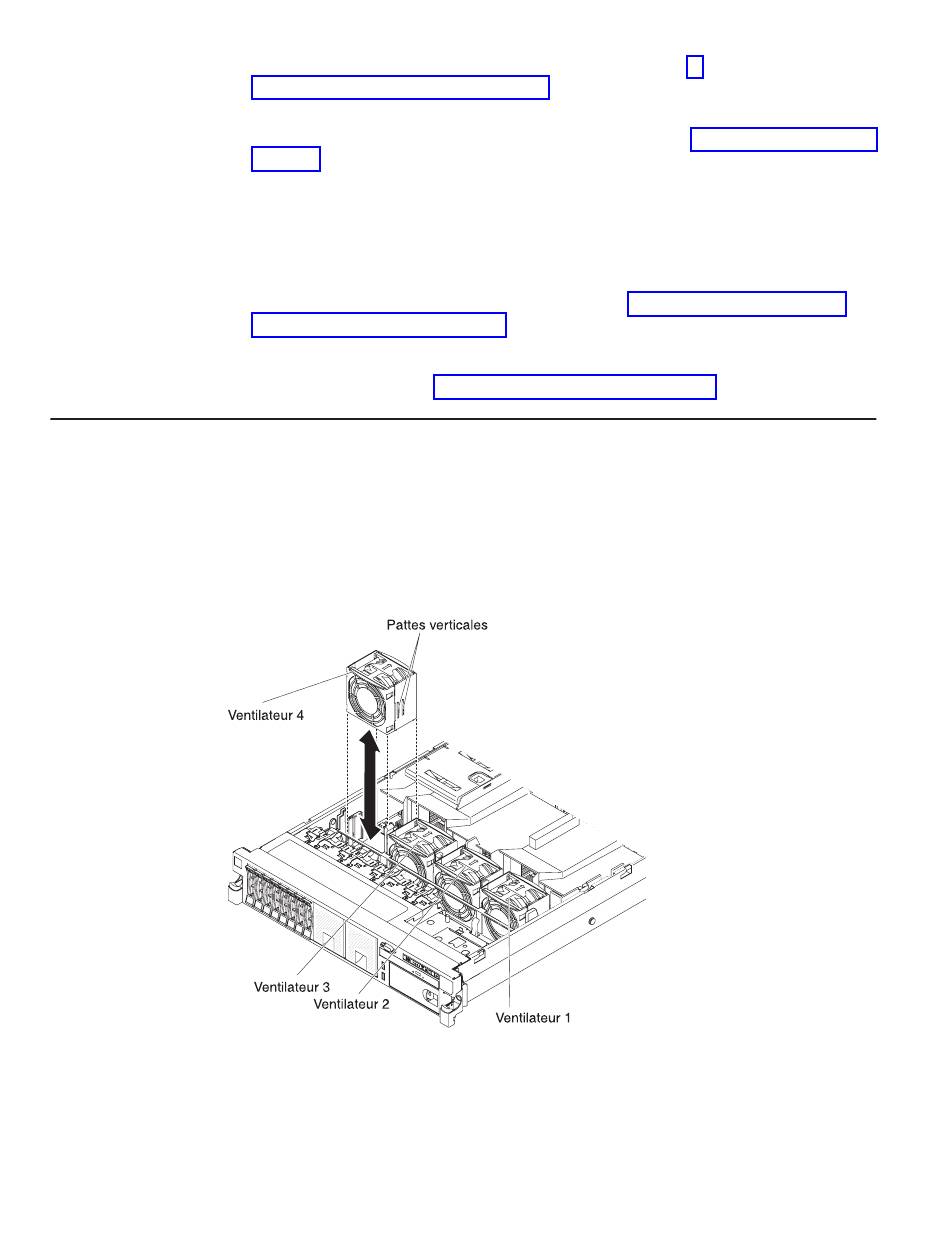 Pattes verticales

Ventilateur 4

Ventilateur 3

Ventilateur 2

Ventilateur 1