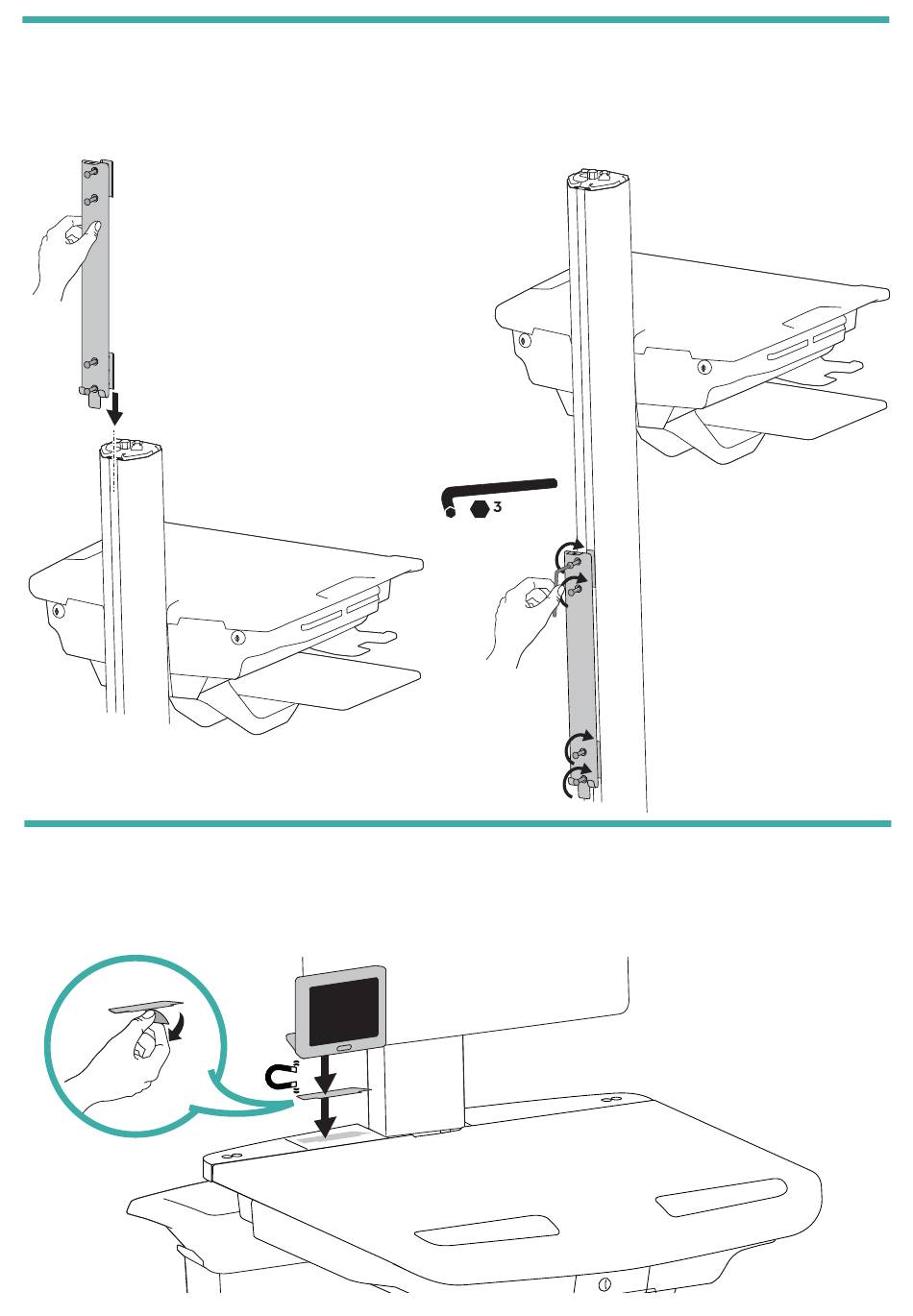 3