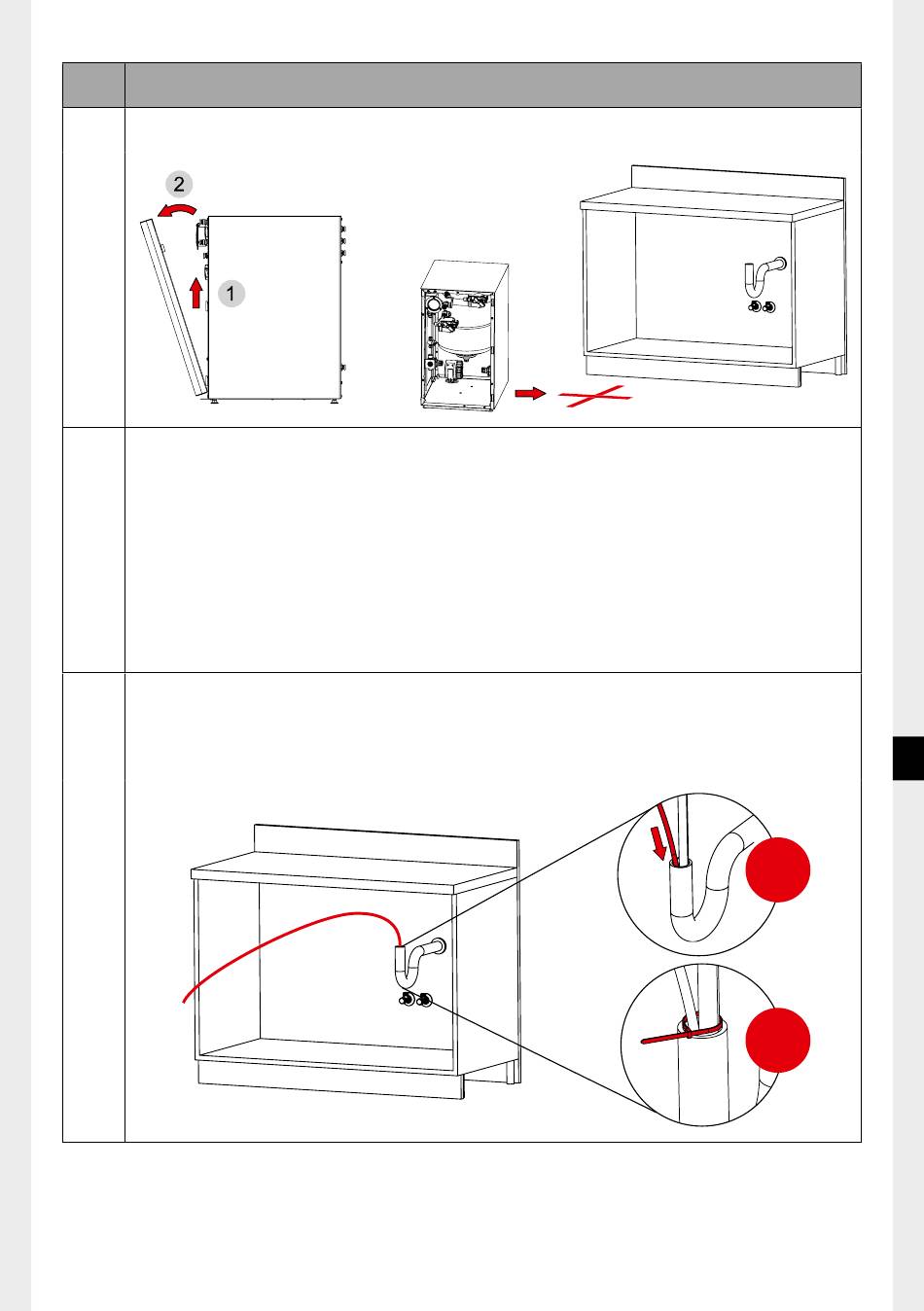 2

1