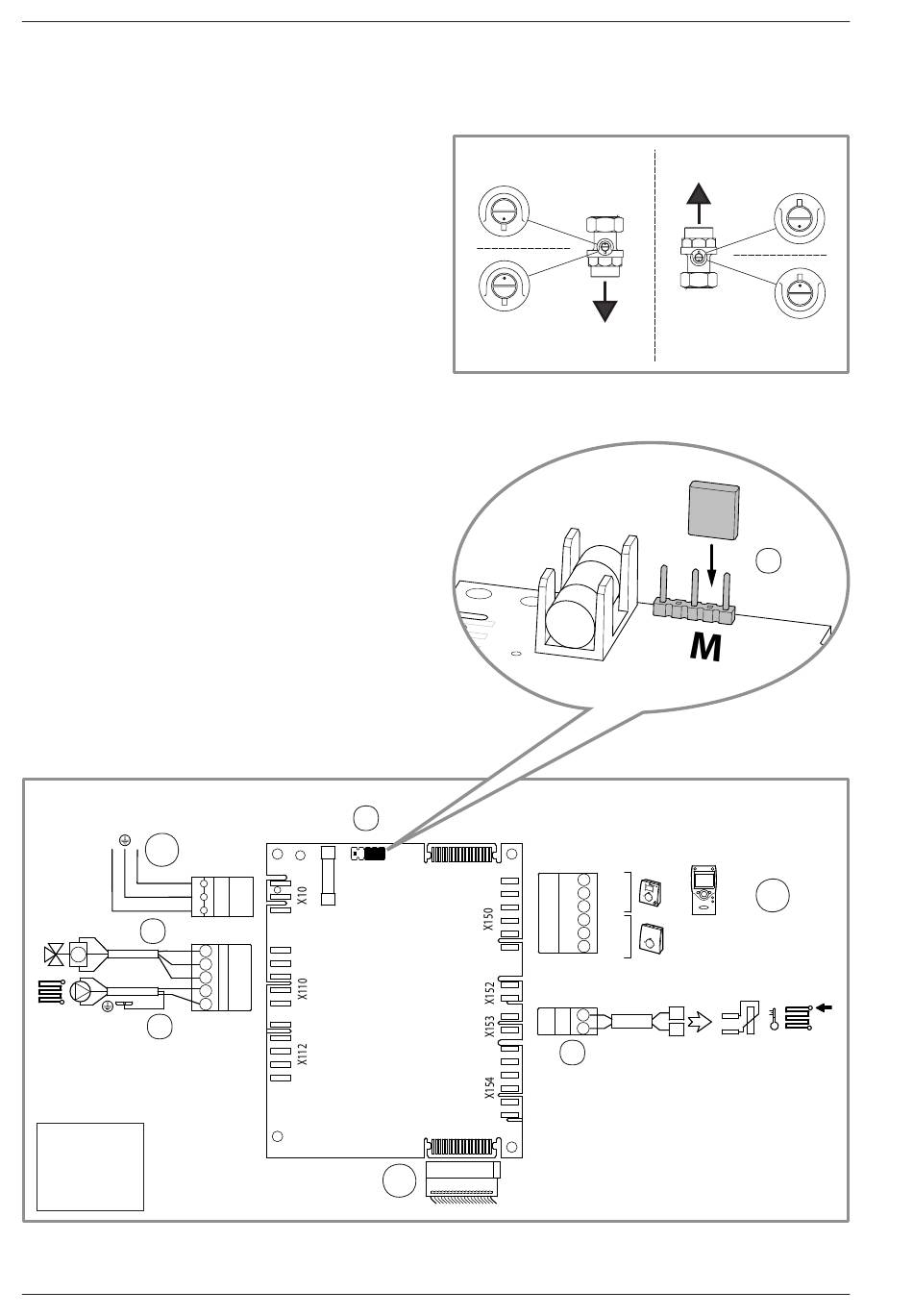 M

X10

X110

X112

X150

X152

X153

X154