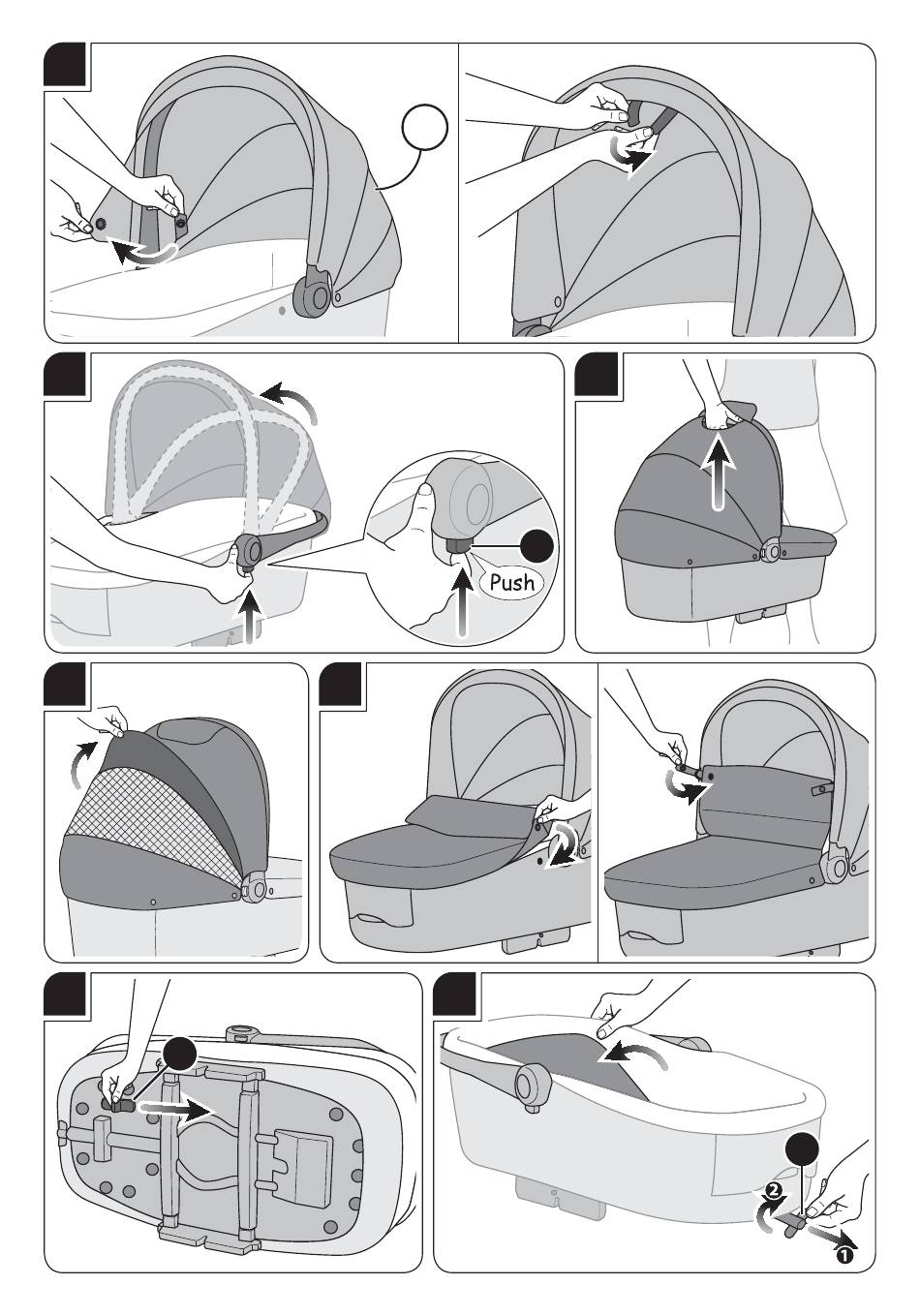 Push

2

1