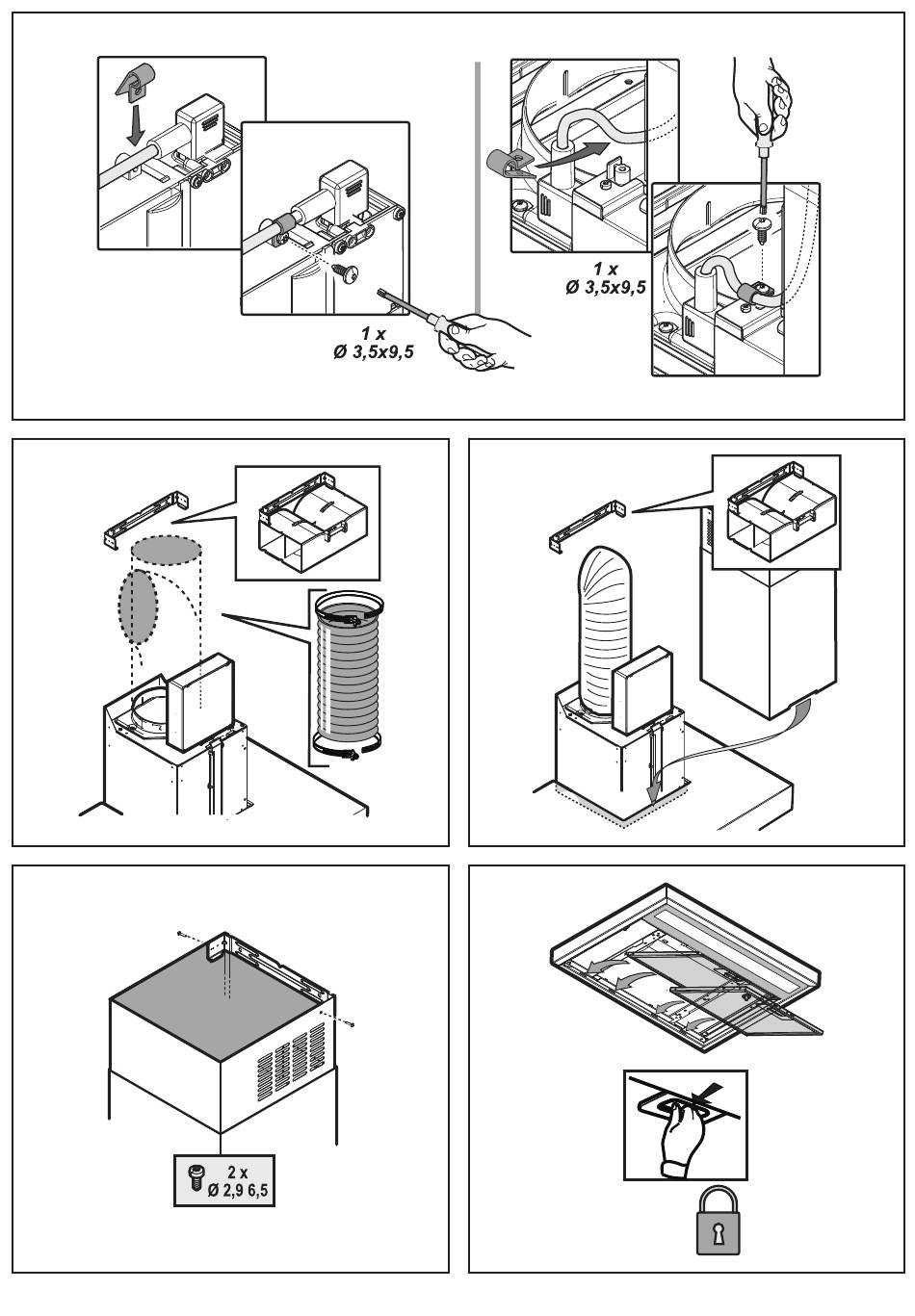 1 x
Ø 3,5x9,5

1 x
Ø 3,5x9,5

2 x
Ø 2,9 6,5