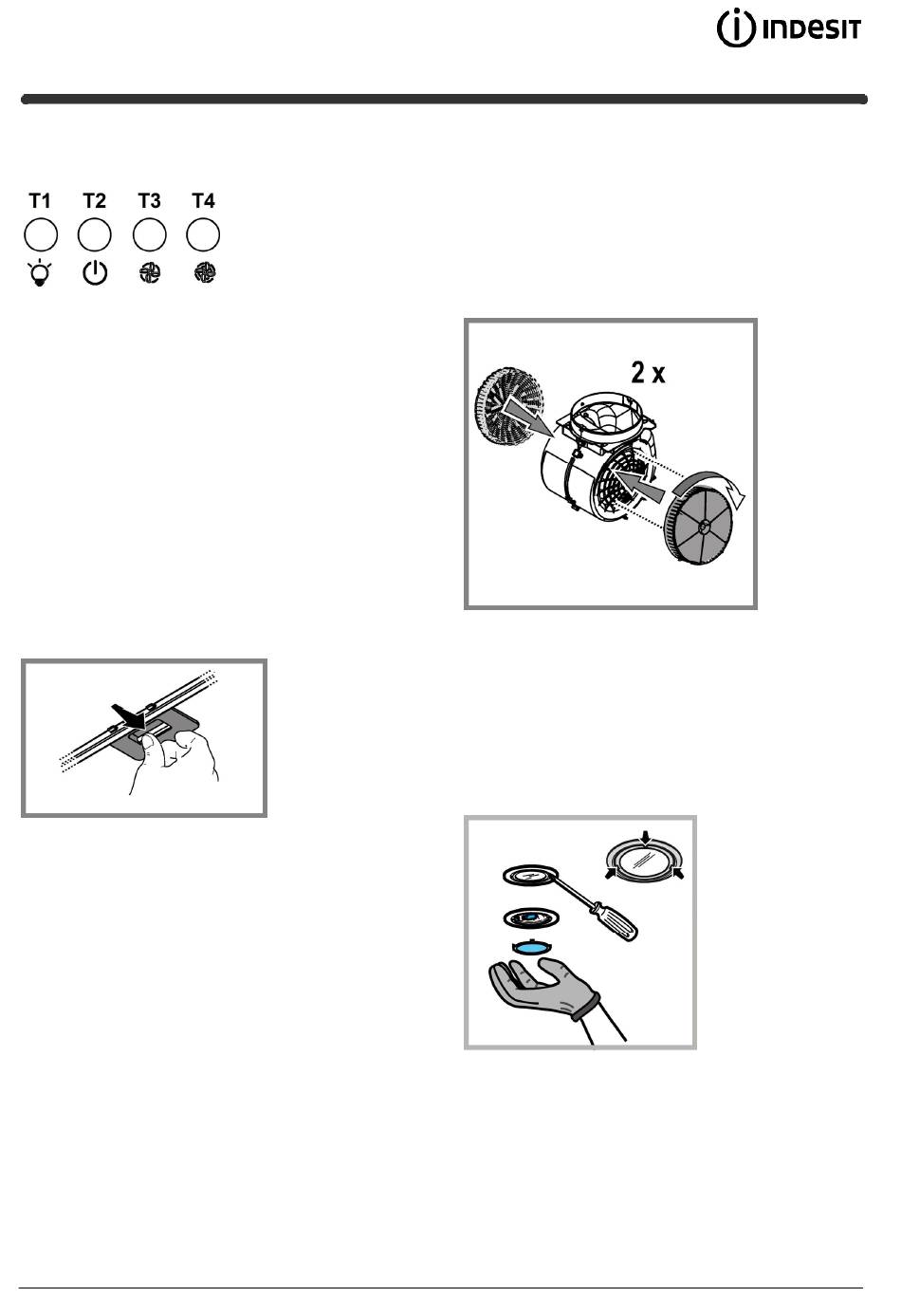 INDESIT

T1 T2 T3 T4

2 x