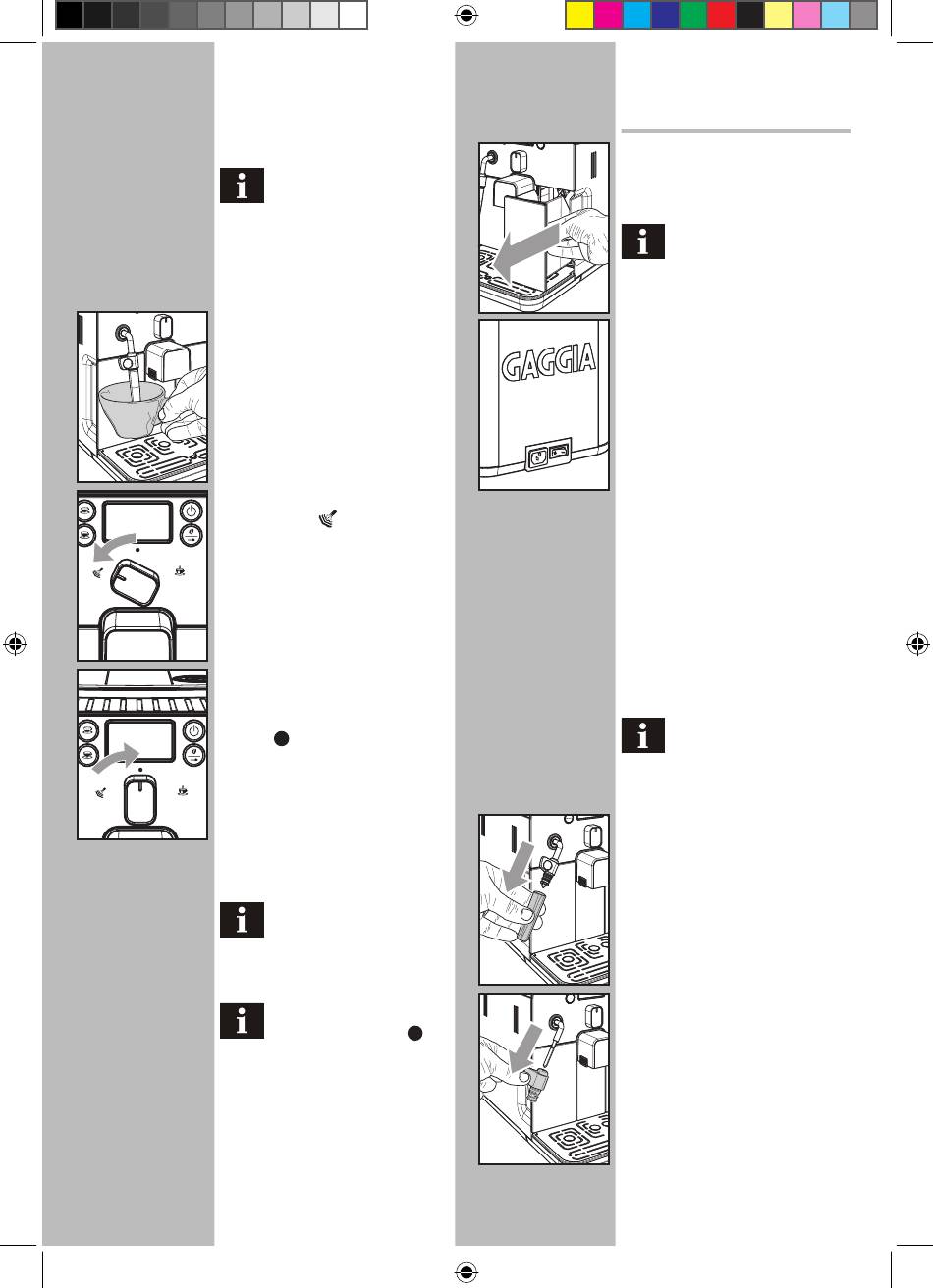 GAGGIA