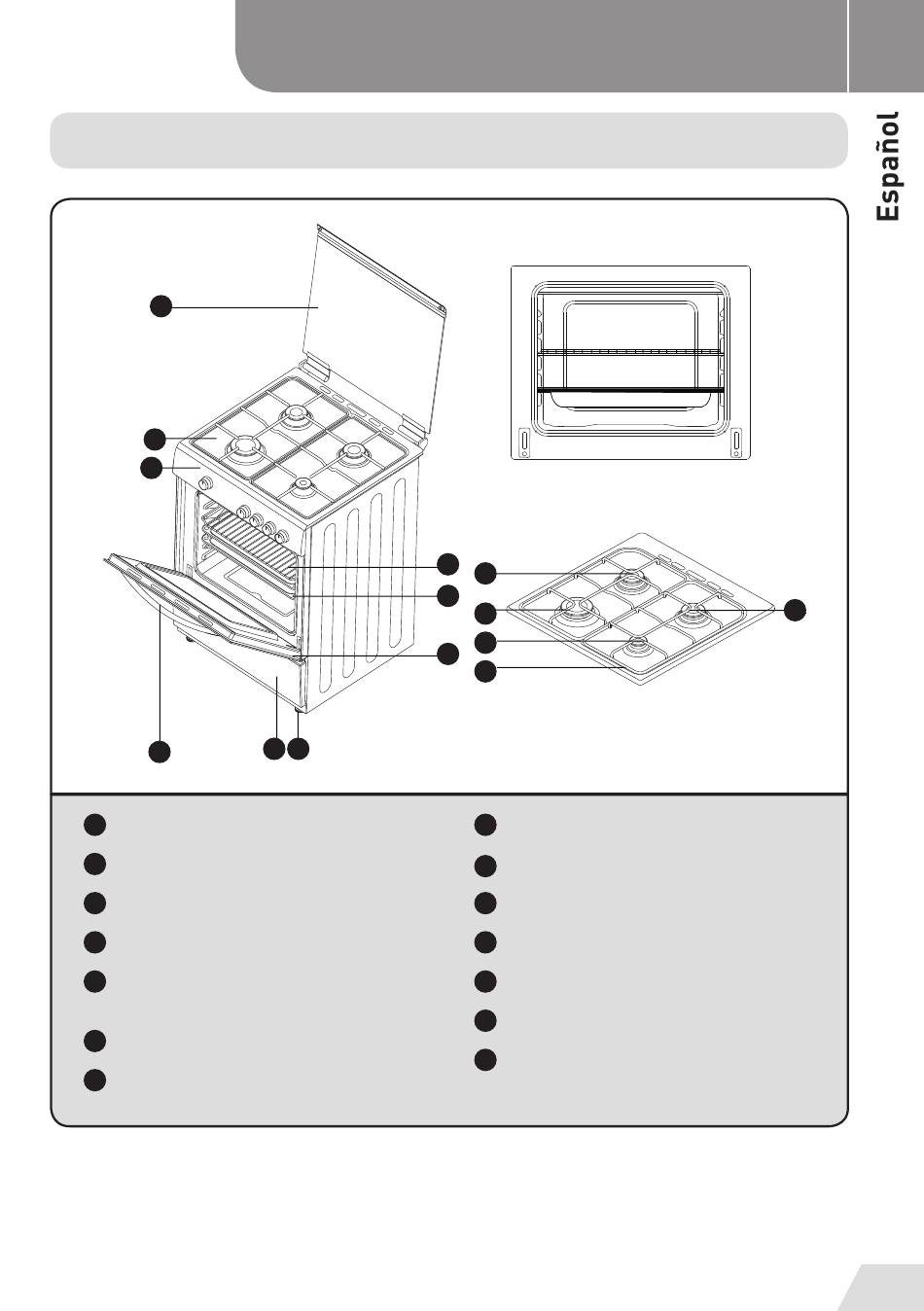 Español