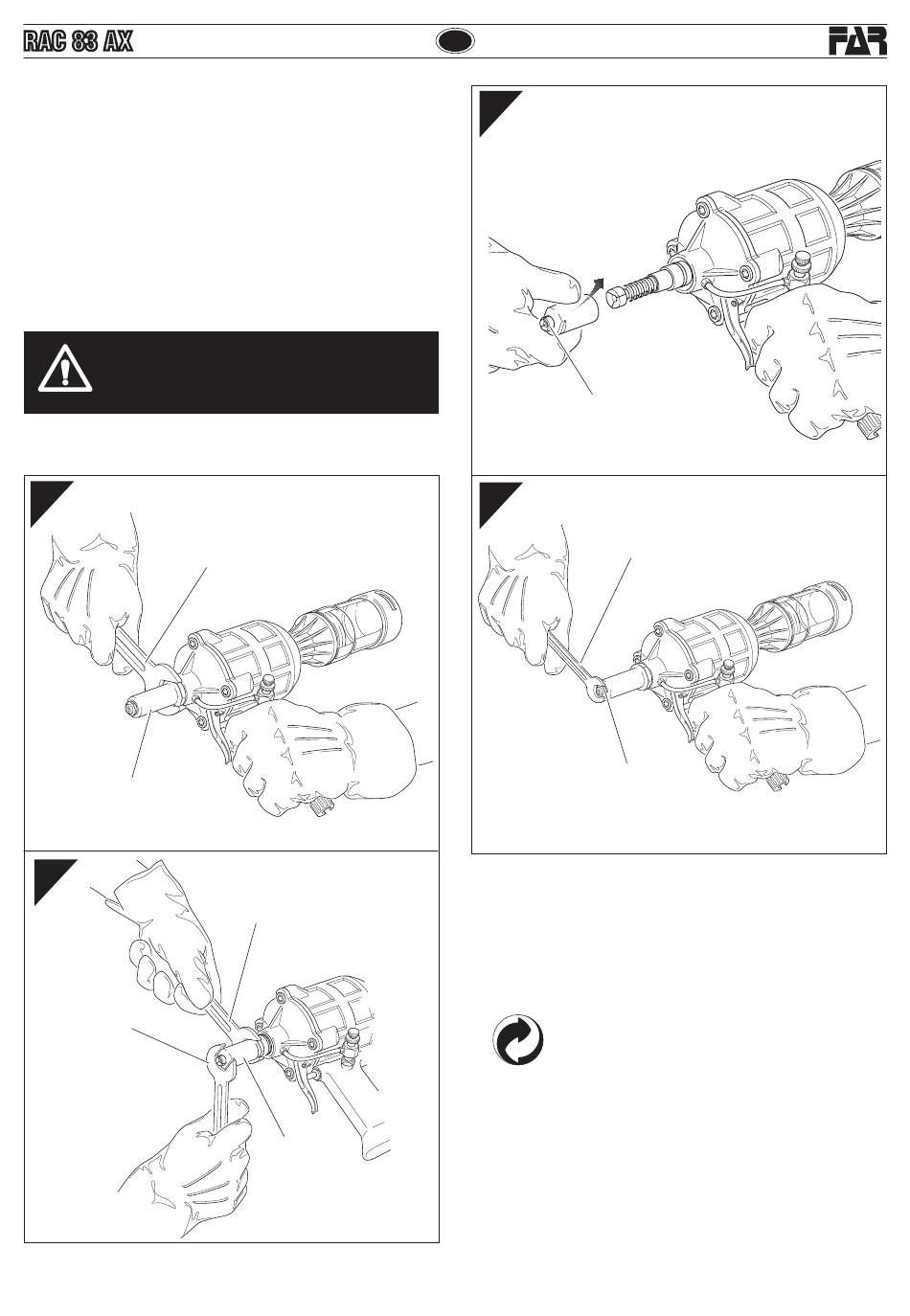 RAC 83 AX

FAR