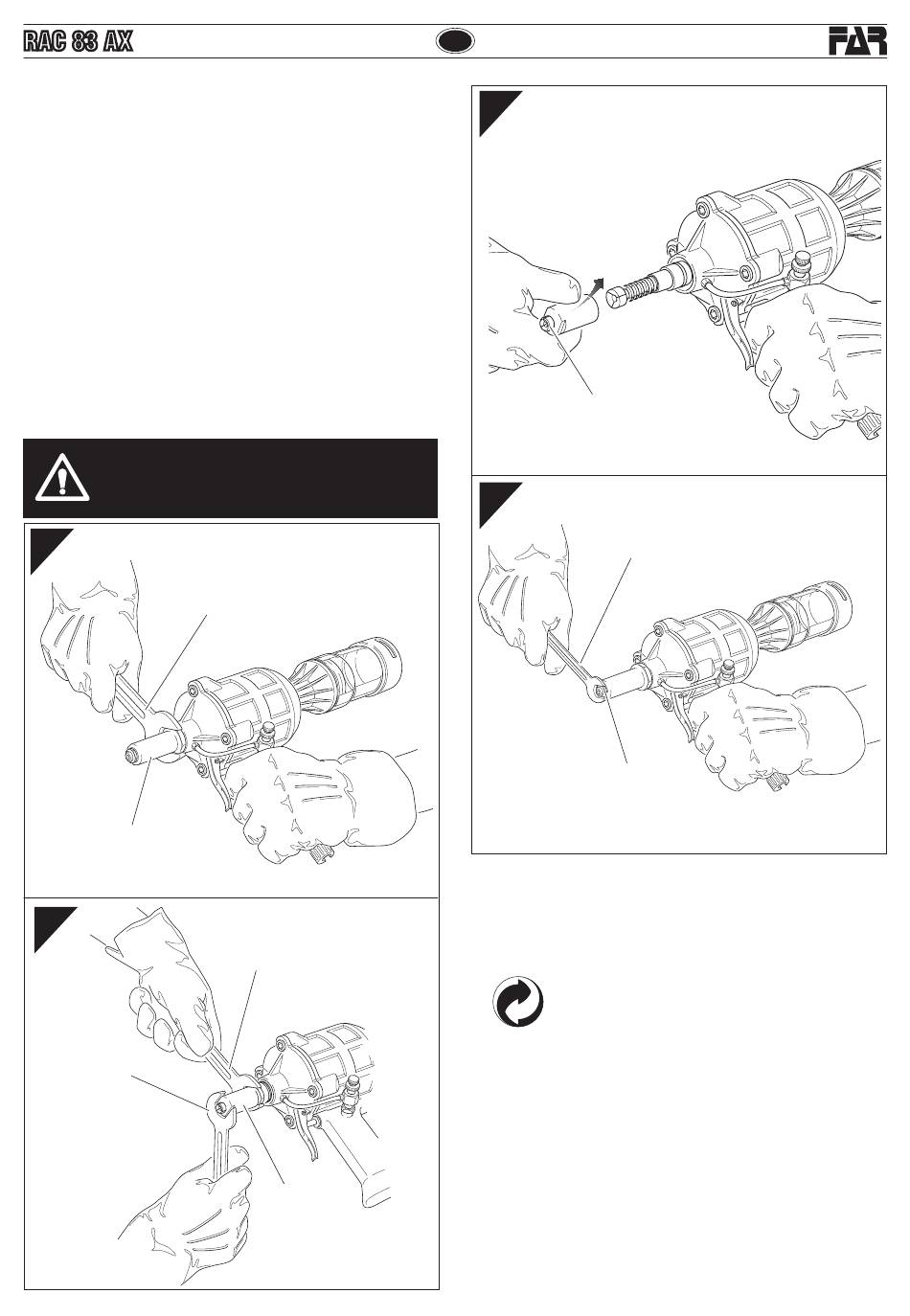 RAC 83 AX

FAR