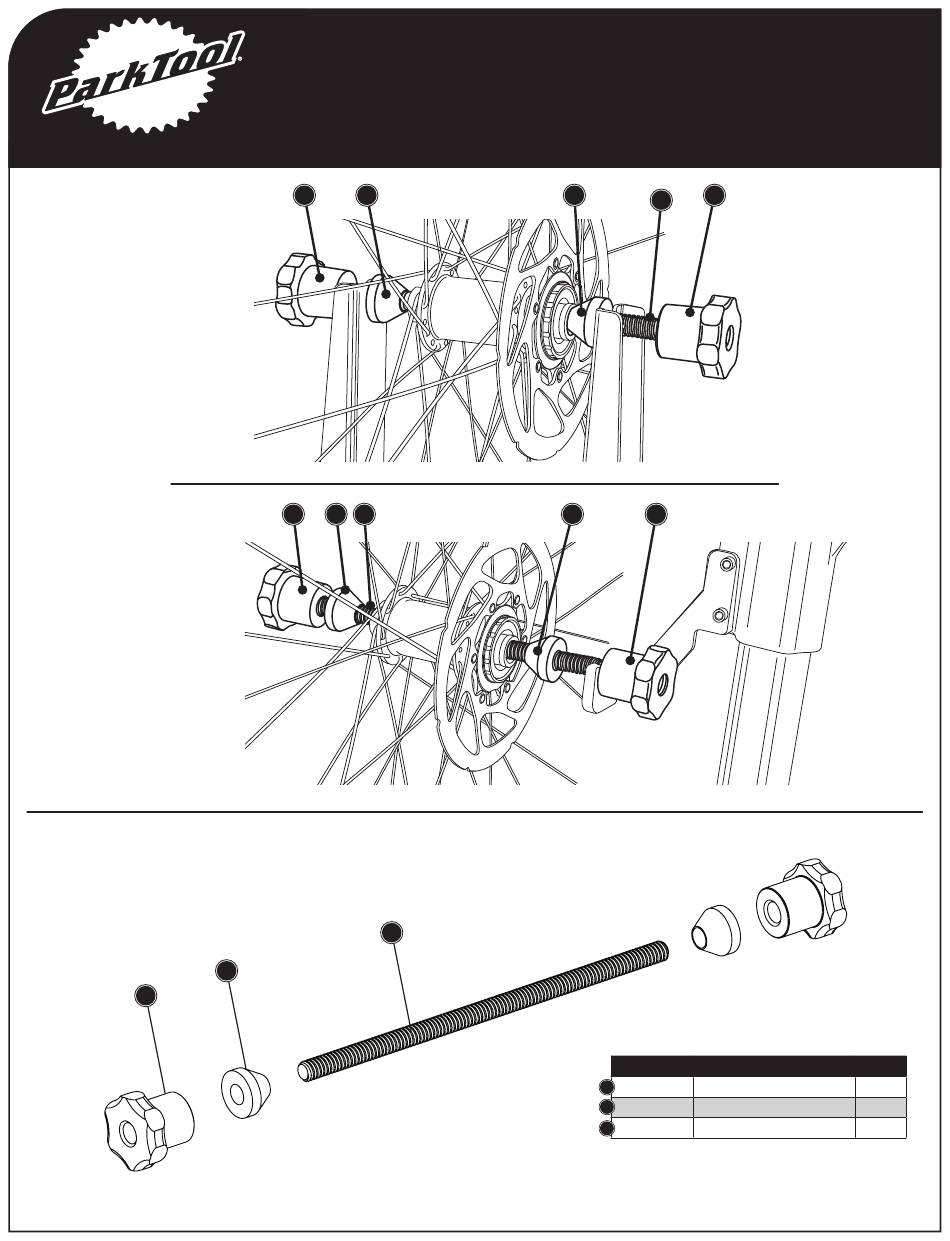 ParkTool