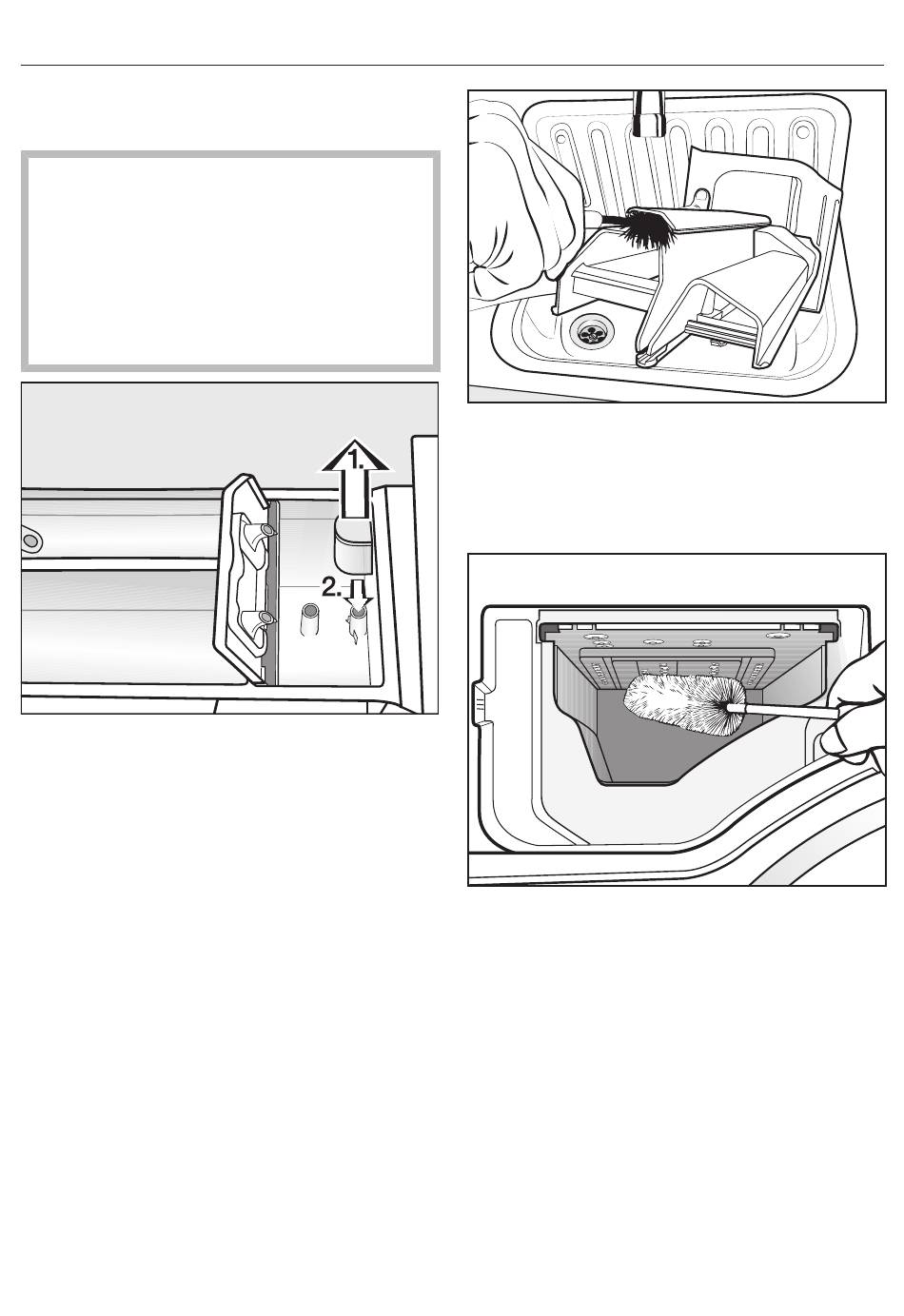 1.

2.