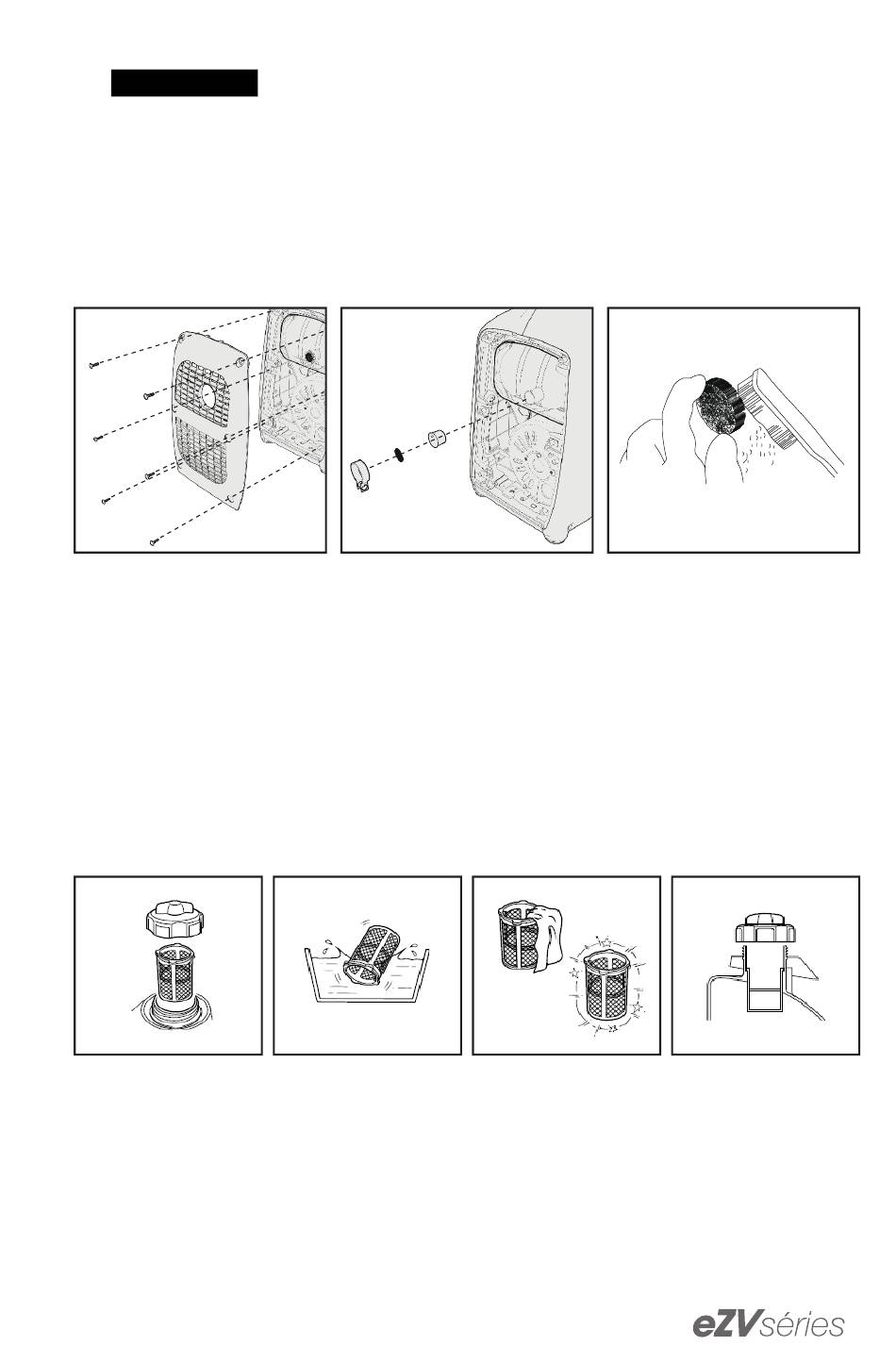 eZV séries