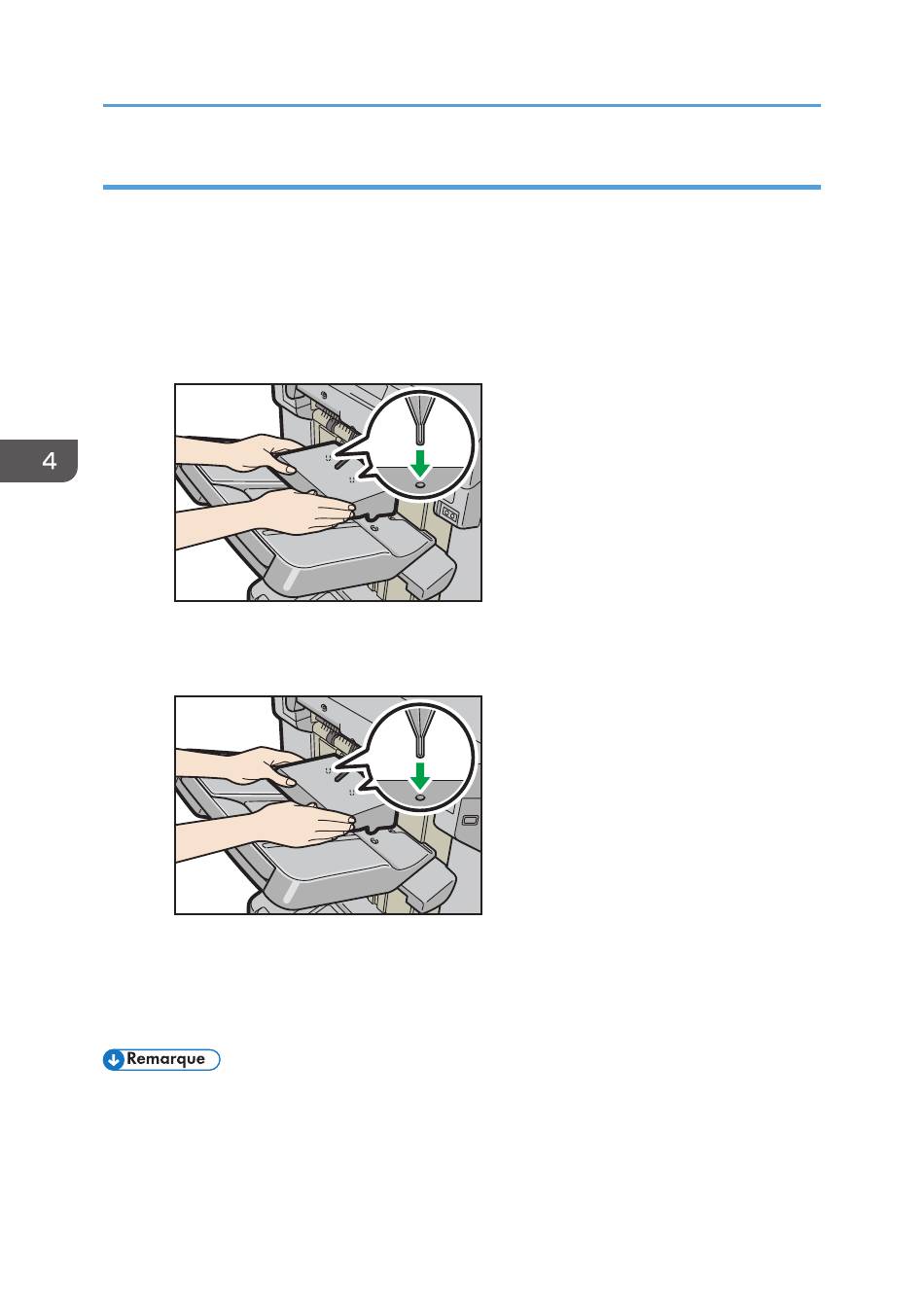 4

Remarque