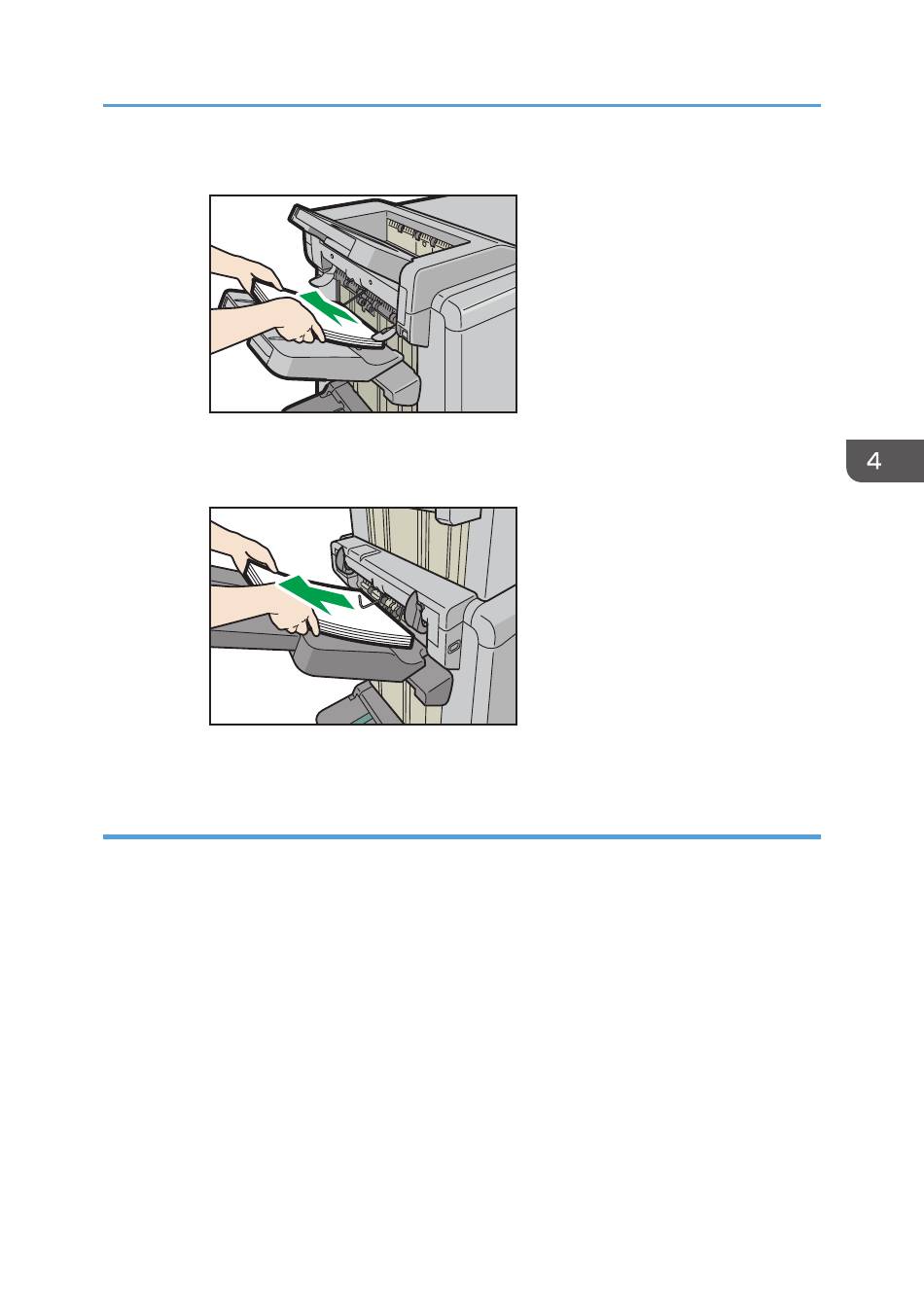 4