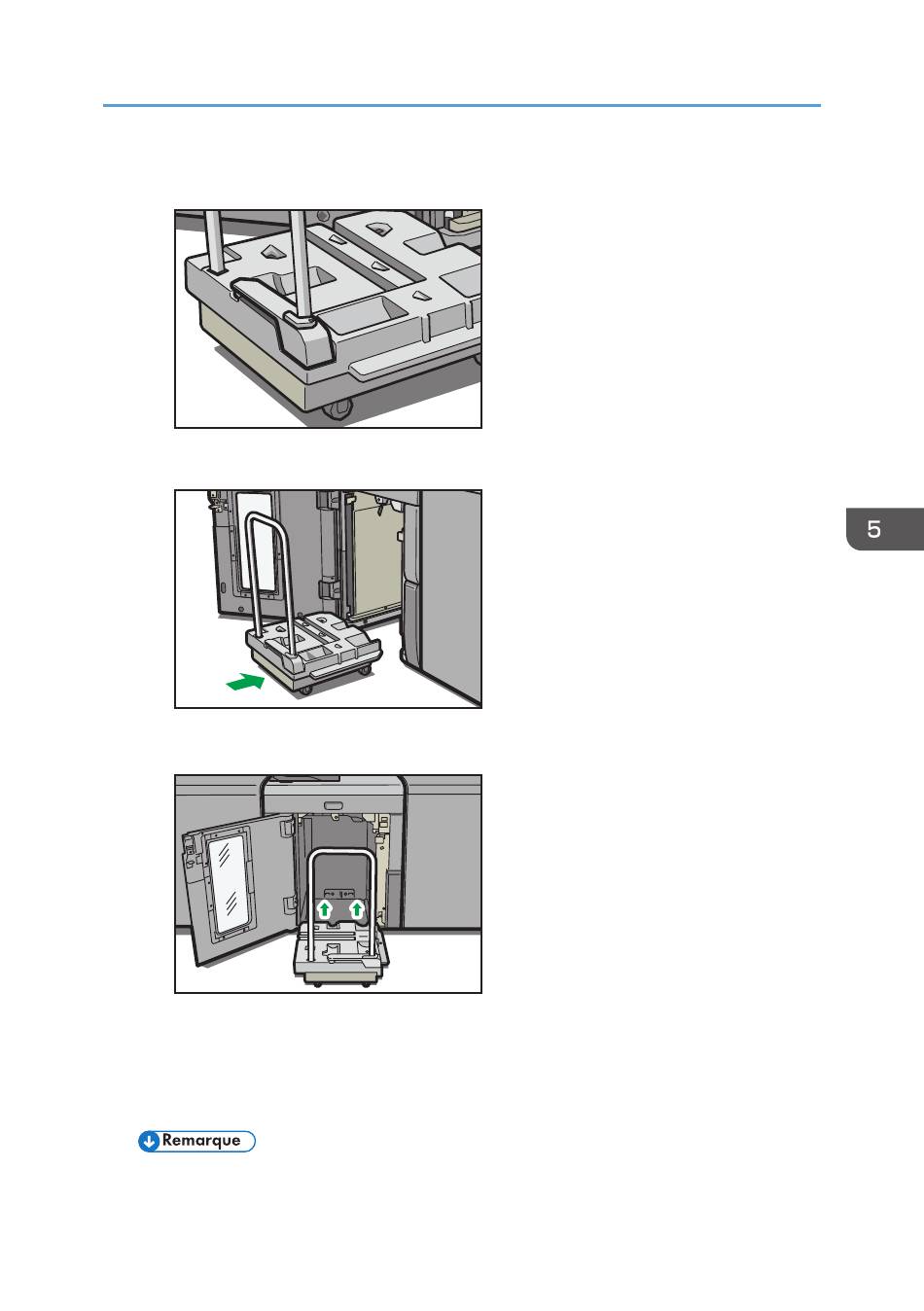 5

Remarque