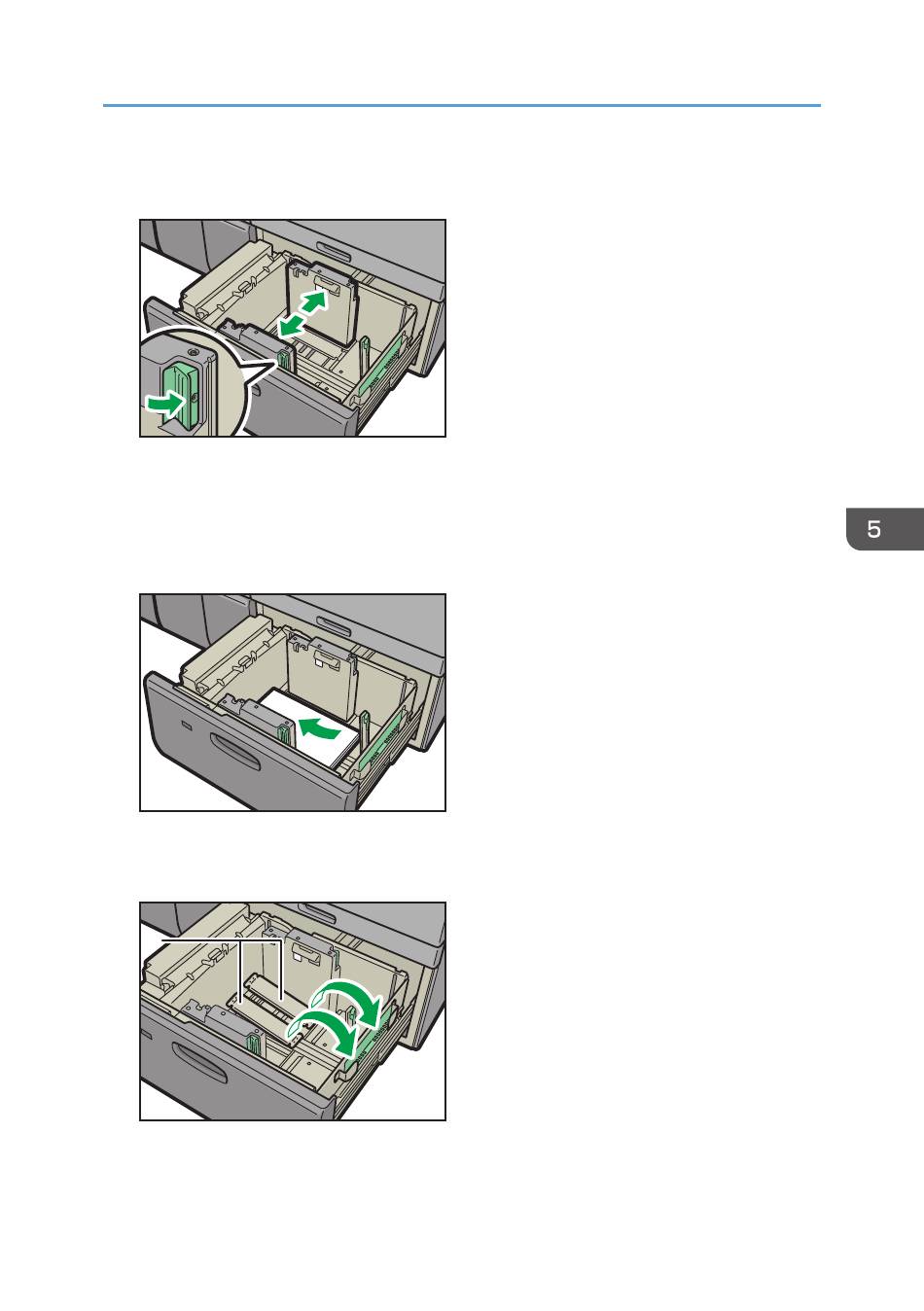 5