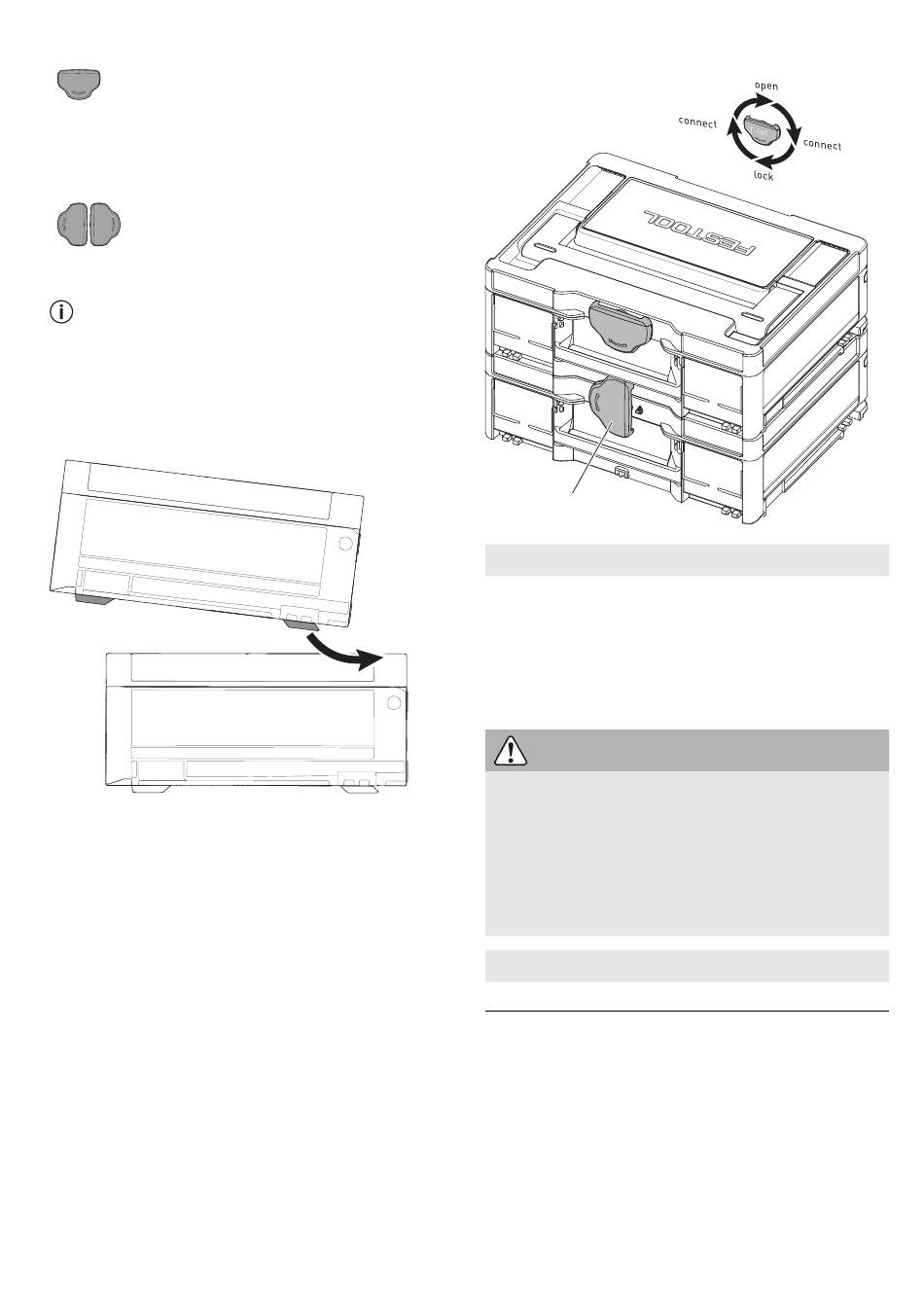 open

connect

connect

lock

FESTOOL