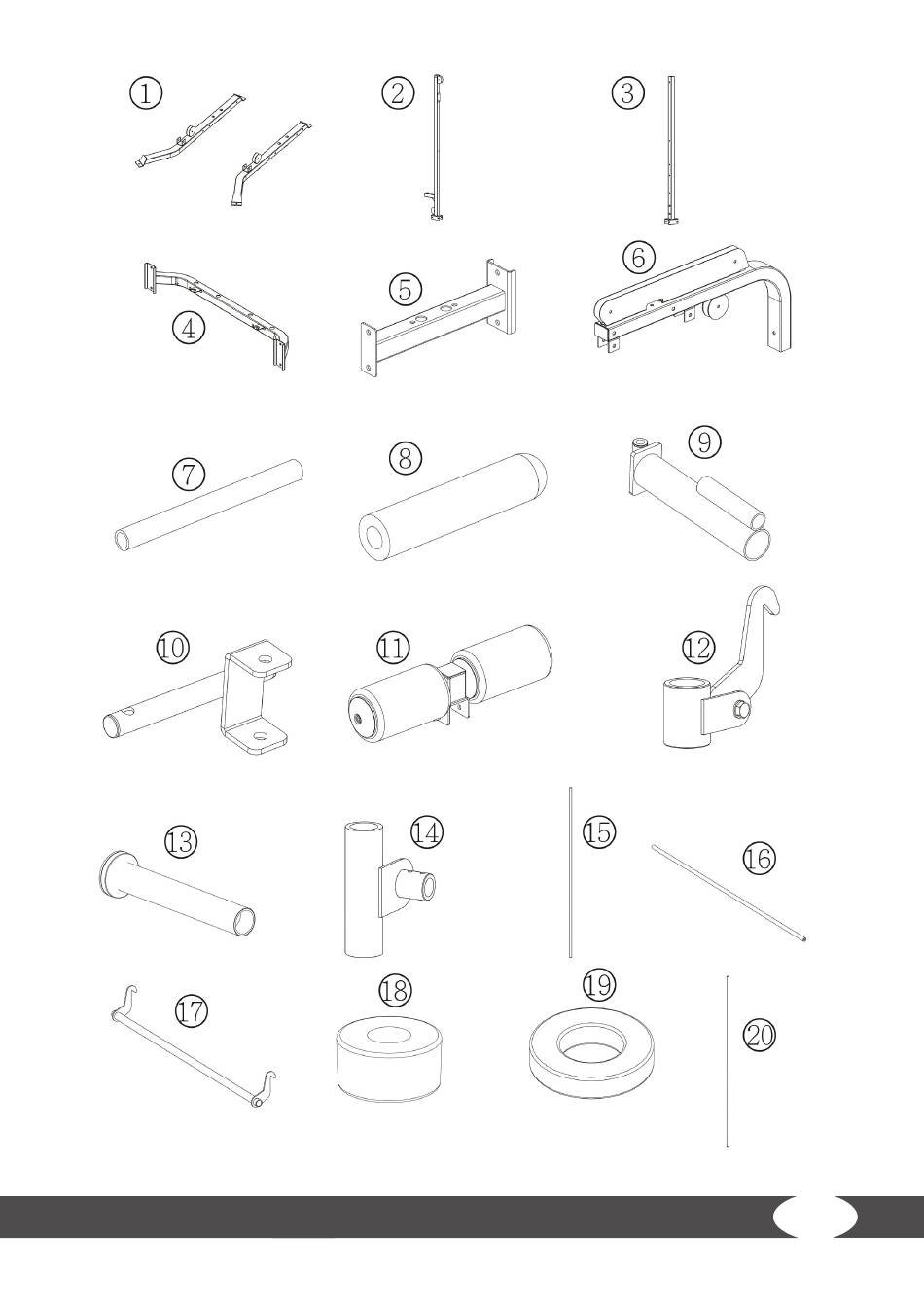 ①
②
③
④
⑤
⑥
⑦
⑧
⑨
⑩
⑪
⑫
⑬
⑭
⑮
⑯
⑰
⑱
⑲
⑳