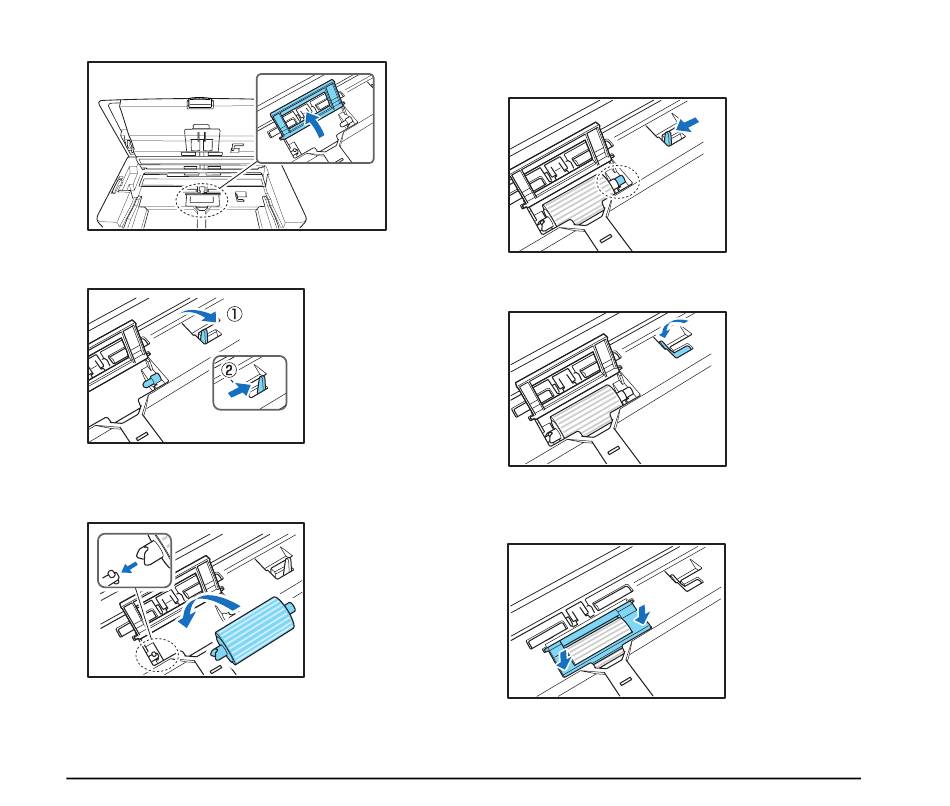 ①

②