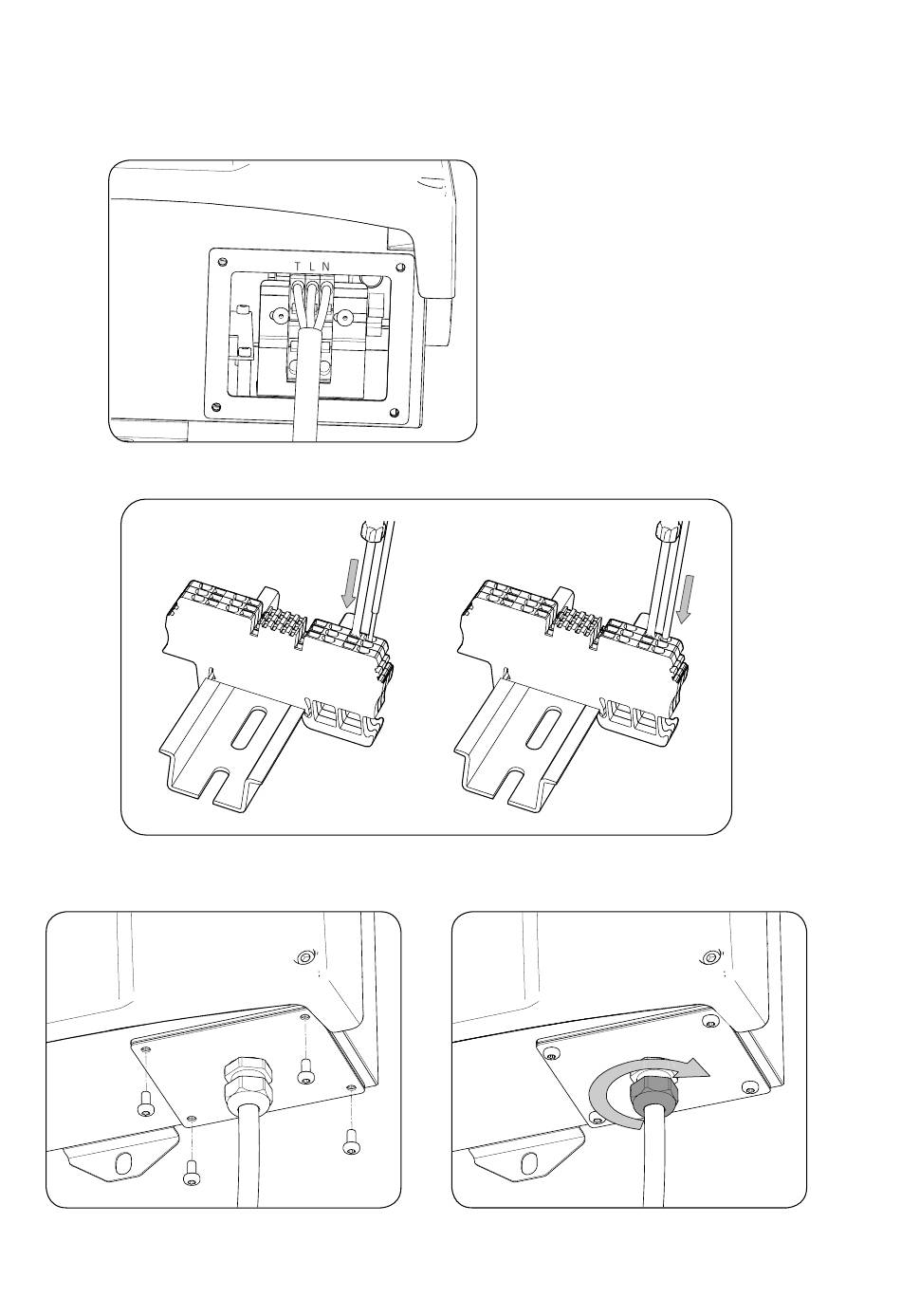 T L N