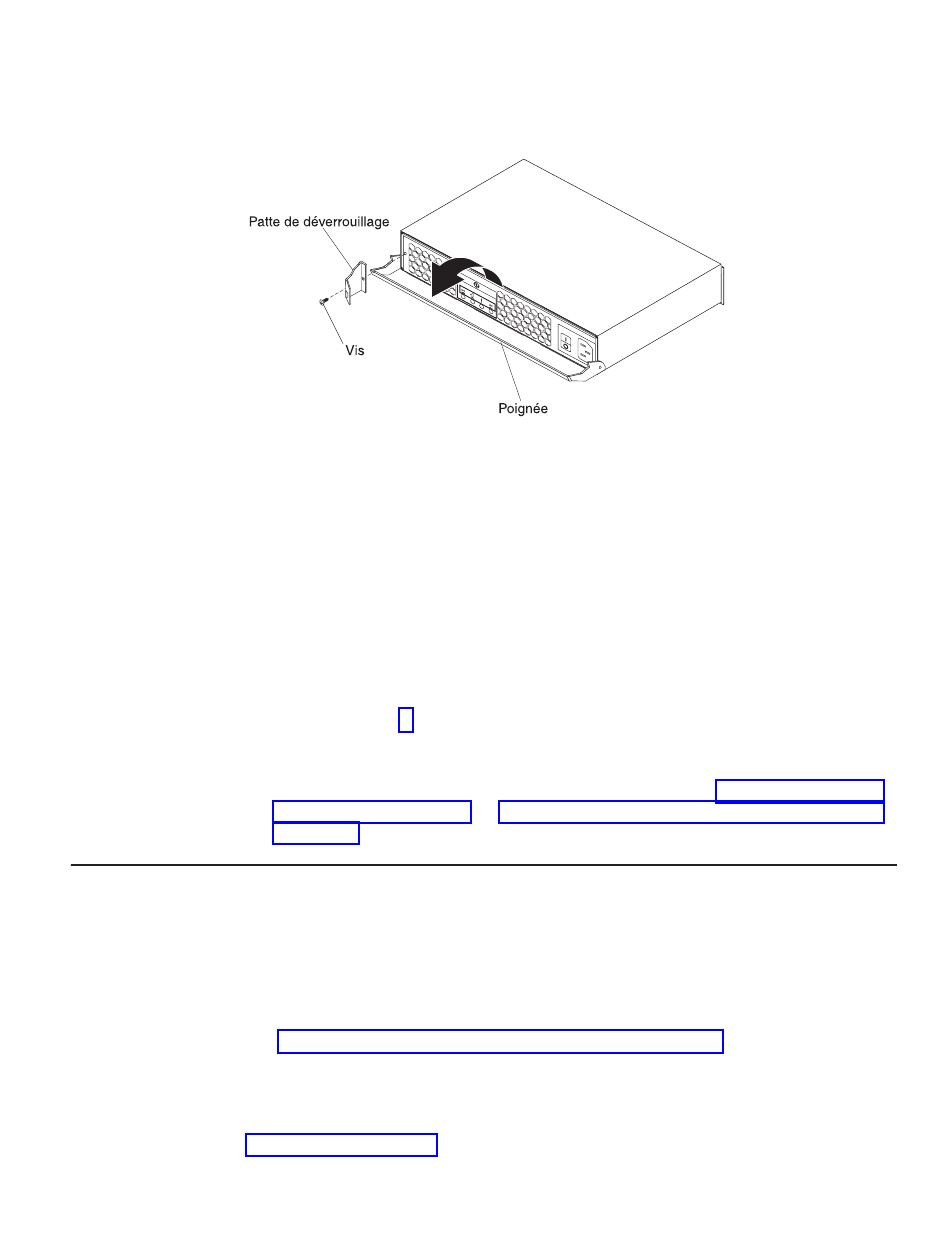 Patte de déverrouillage

Vis

Poignée