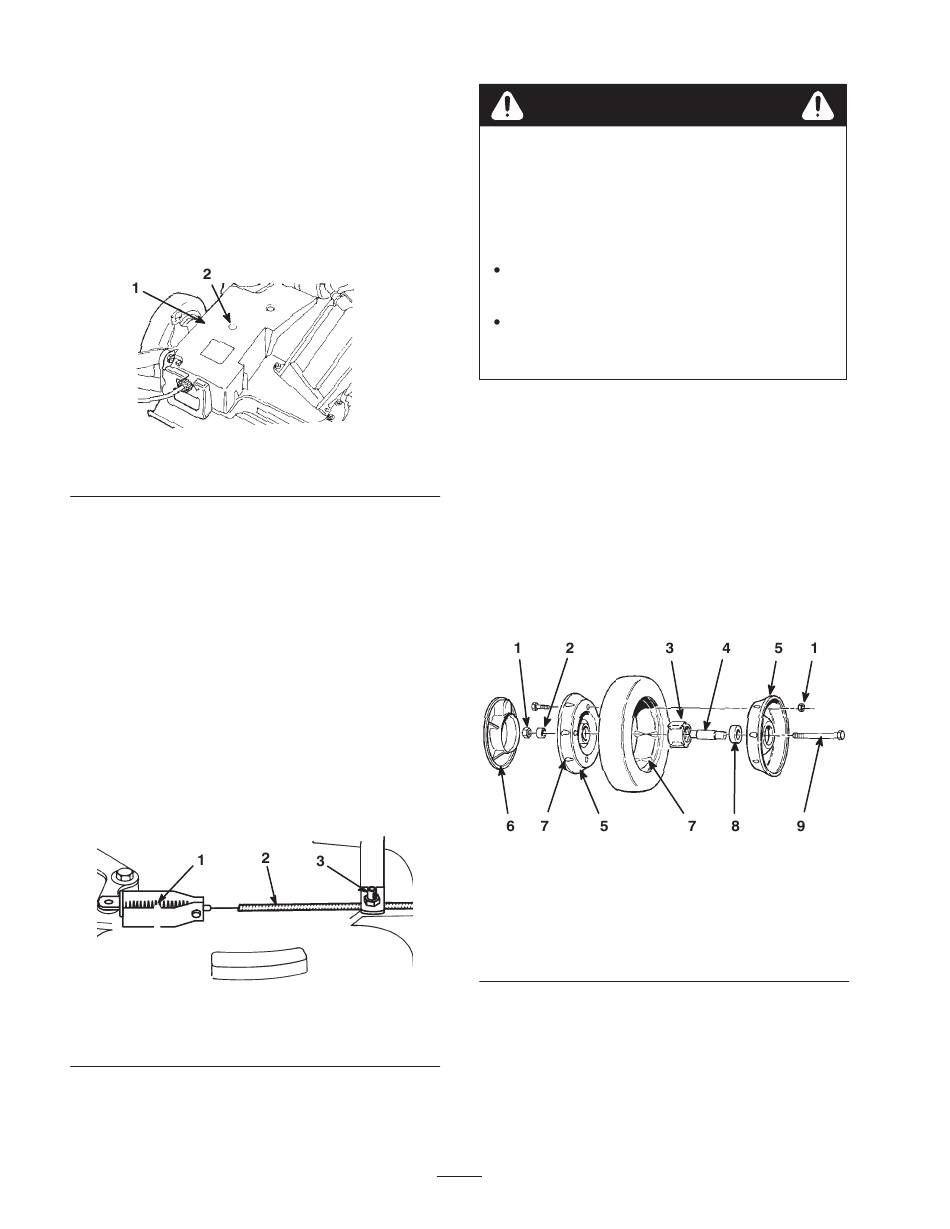 1
2

1
2
3

1
2
3
4
5
1
6
7
5
7
8
9