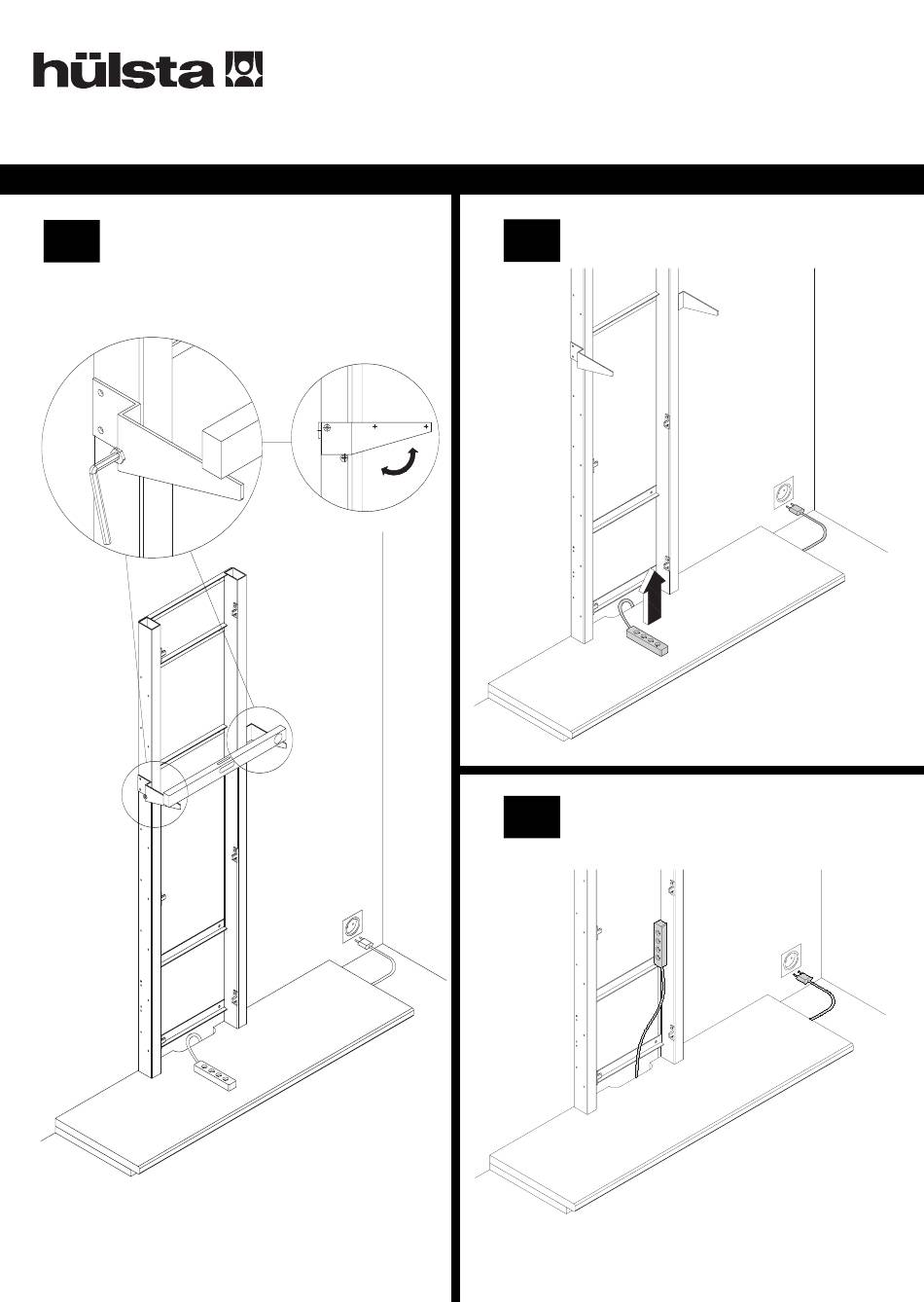 hülsta