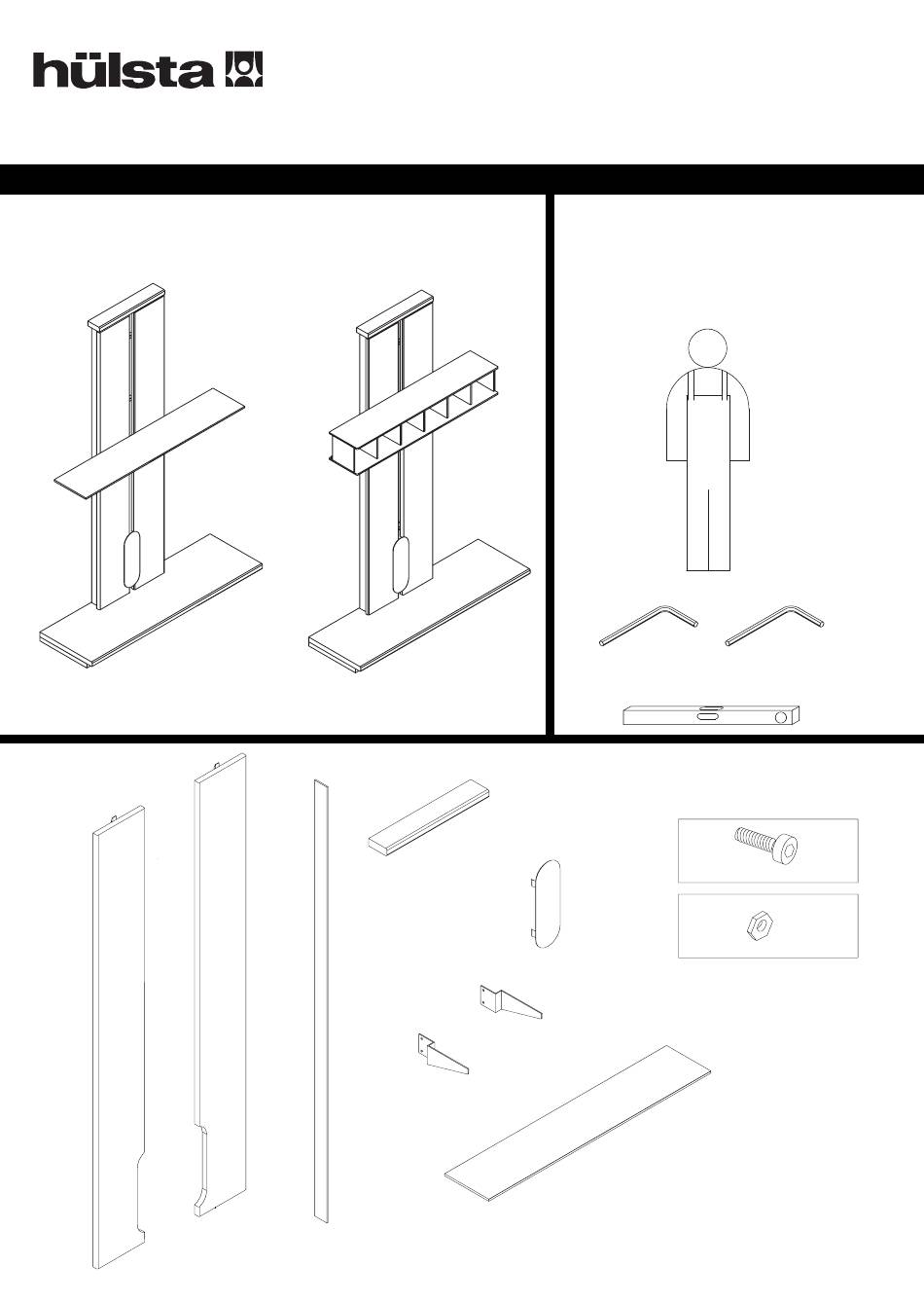 hülsta