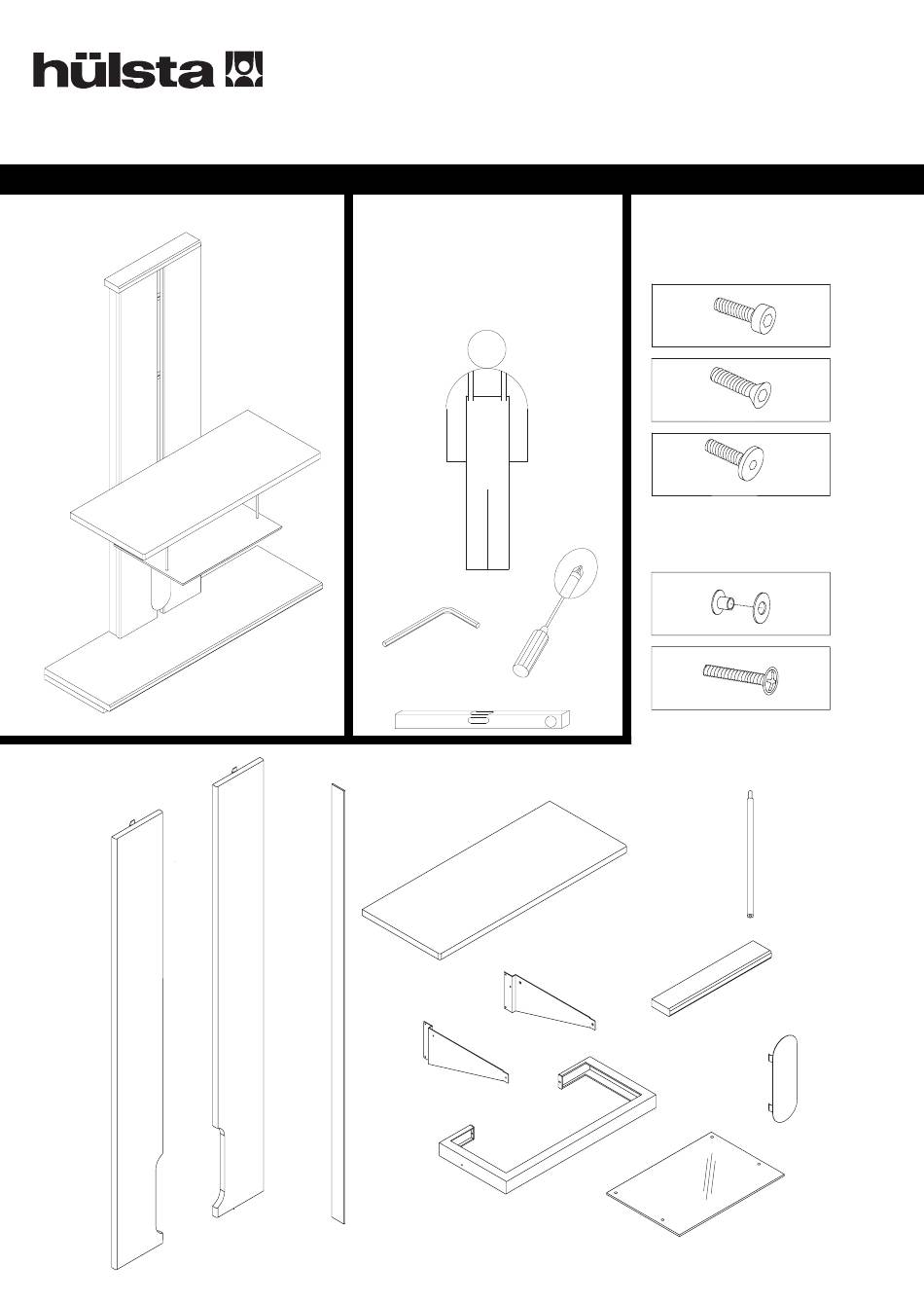 hülsta