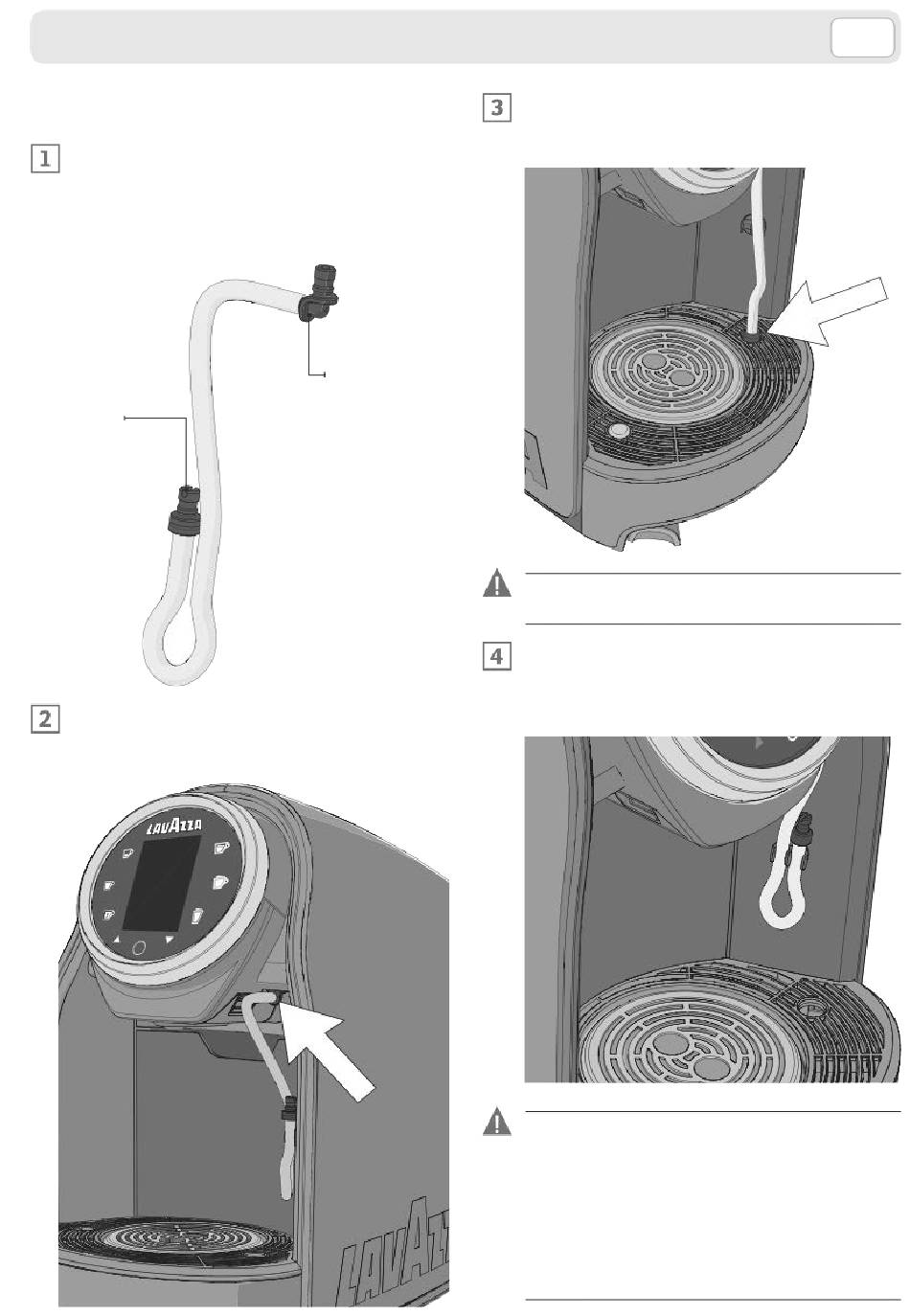 1

2

LAVAZZA

LAVAZZA

3

4