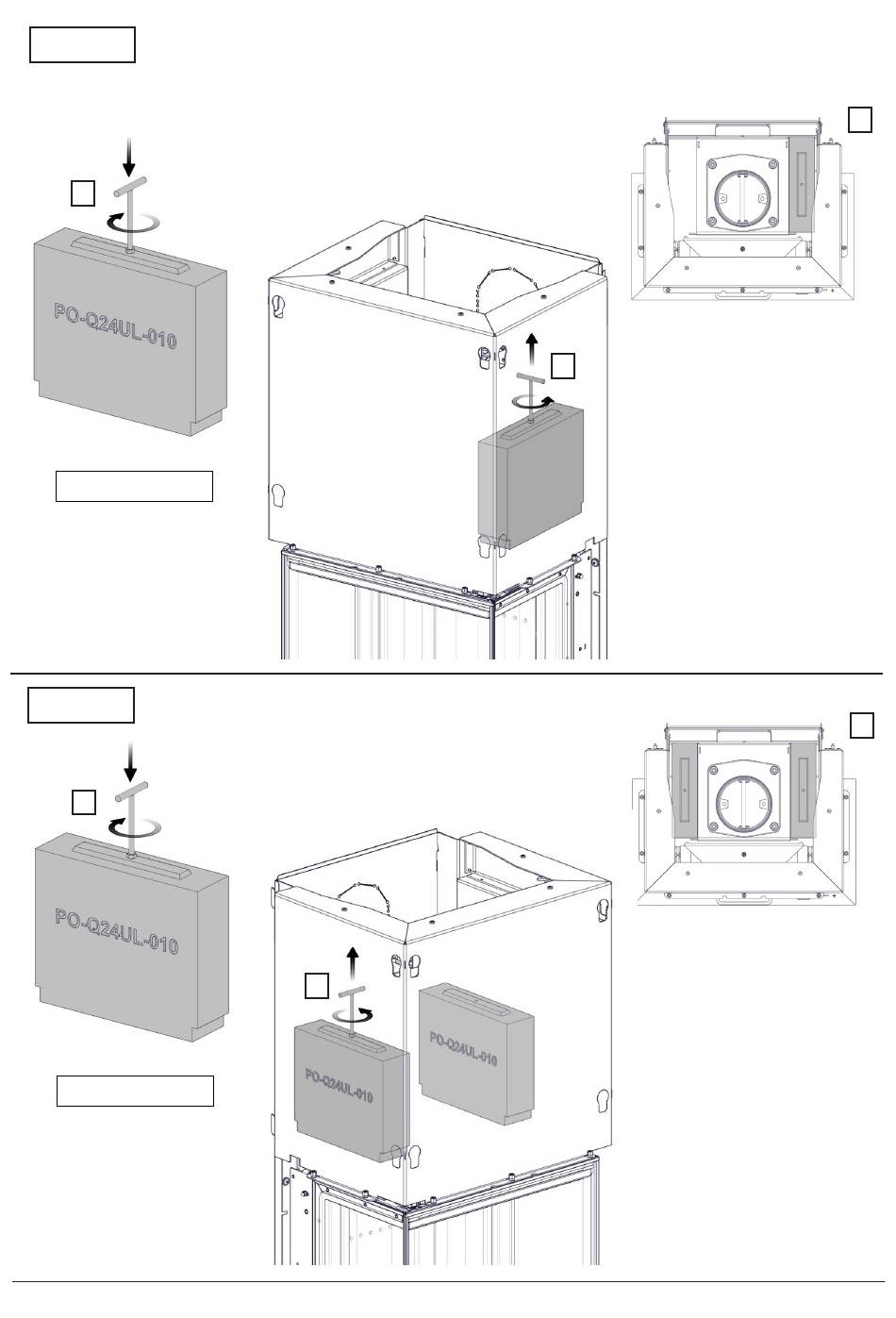 PO-Q24UL-010

PO-Q24UL-010

PO-Q24UL-010

PO-Q24UL-010