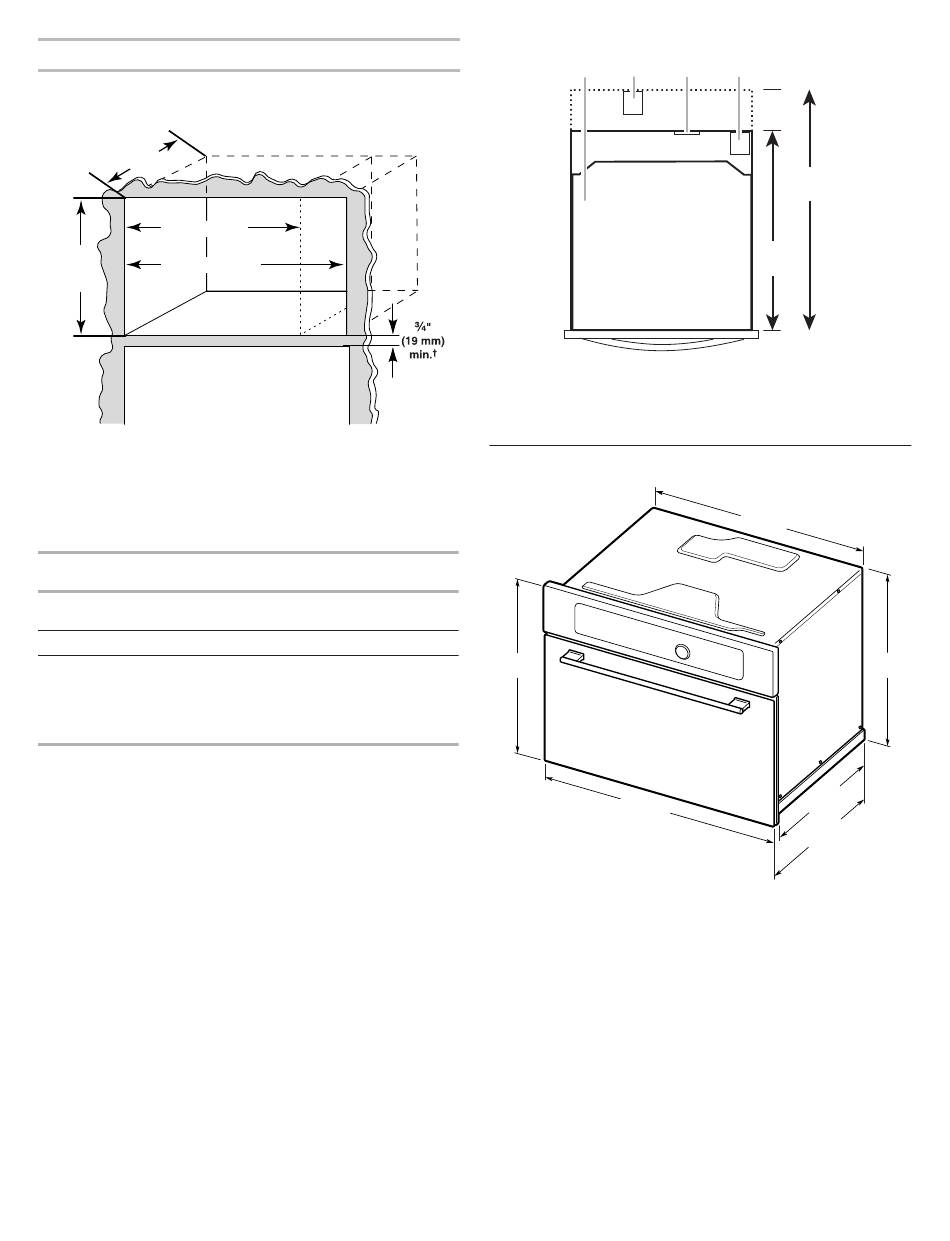 ¾"
(19 mm)
min.†