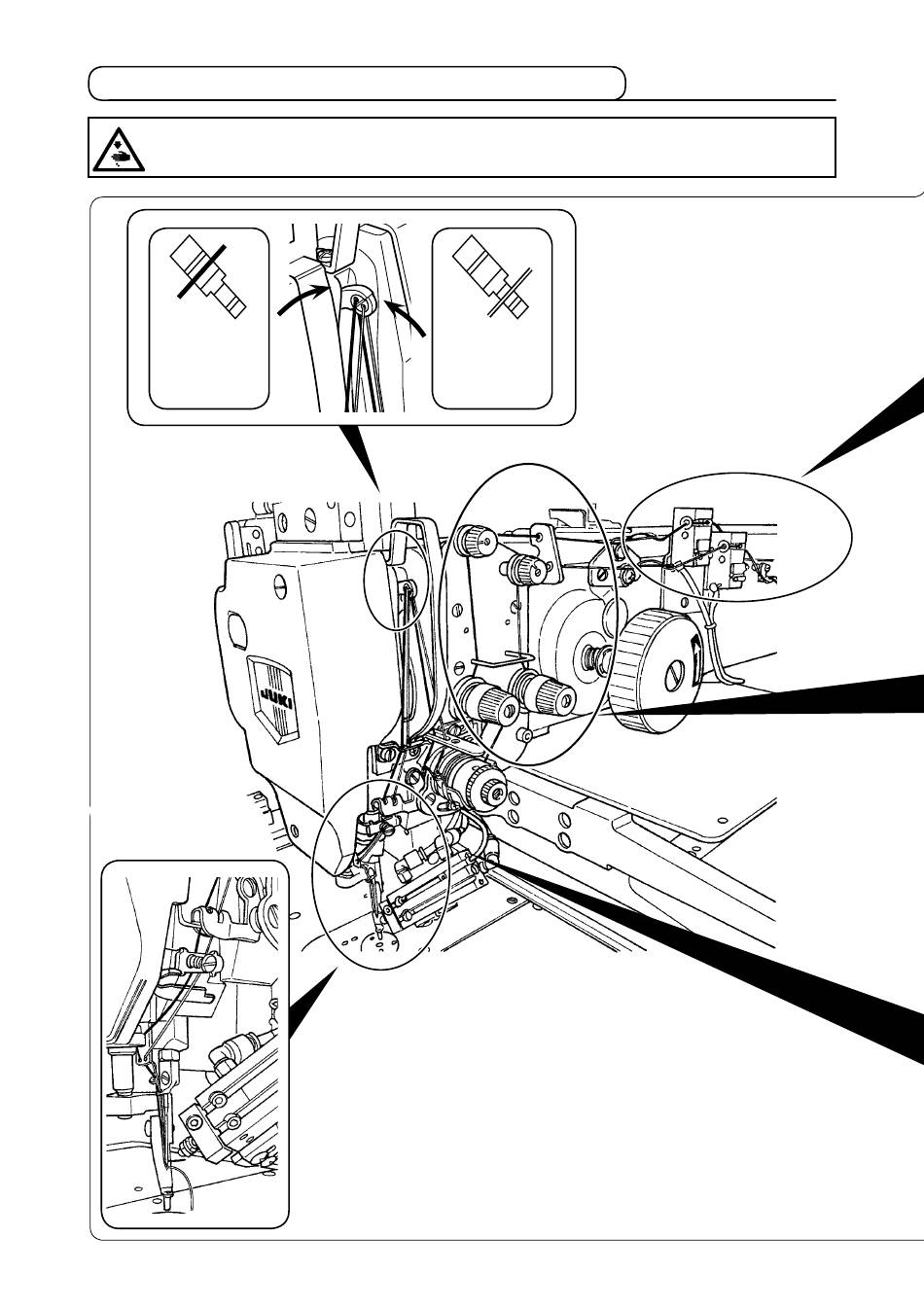 JUKI