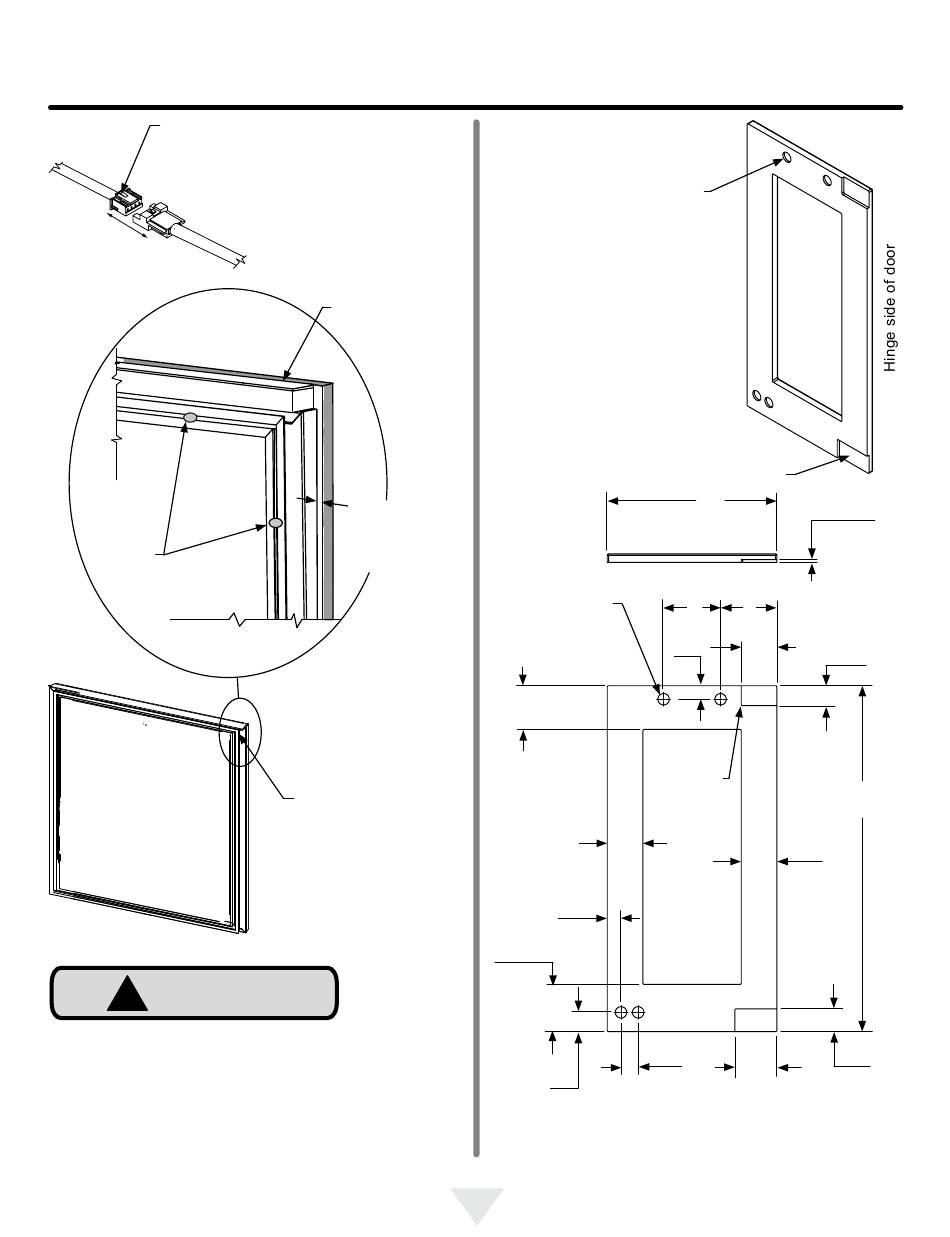 Hinge side of door