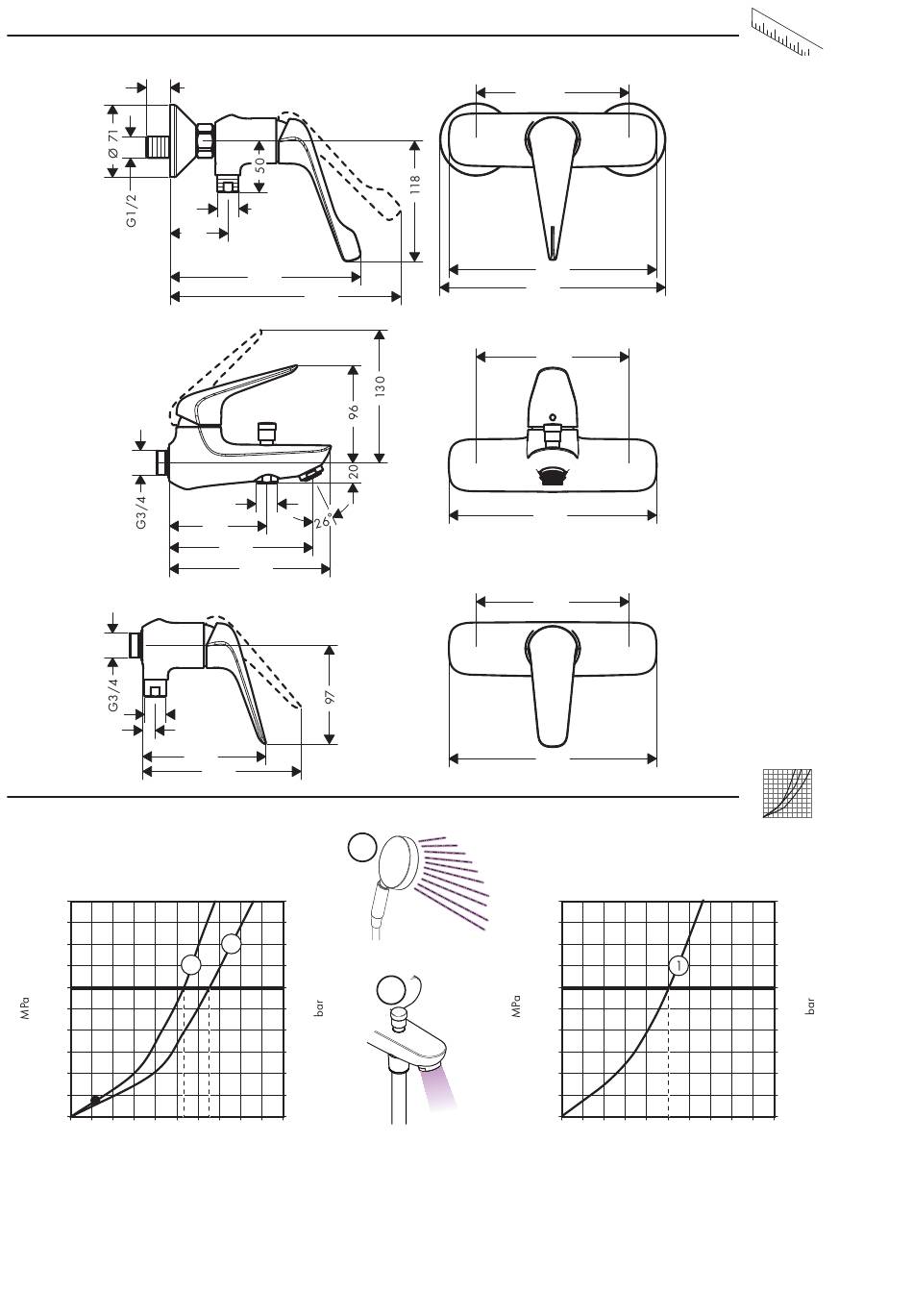 Ø 71
G1/2
50
118
130
96
20
G3/4
26°
G3/4
97
MPa
bar
MPa
bar
1