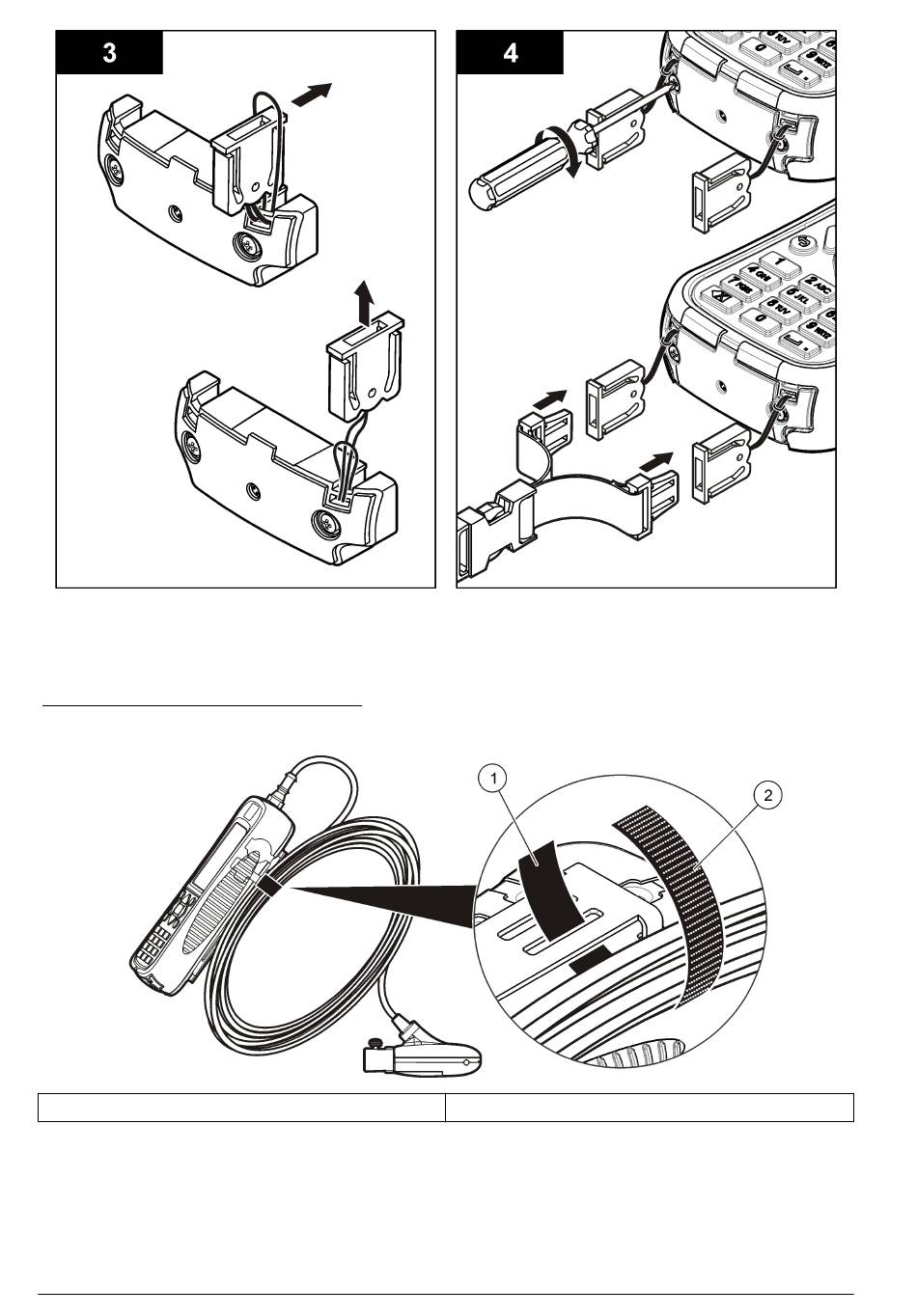 3

4

1

2